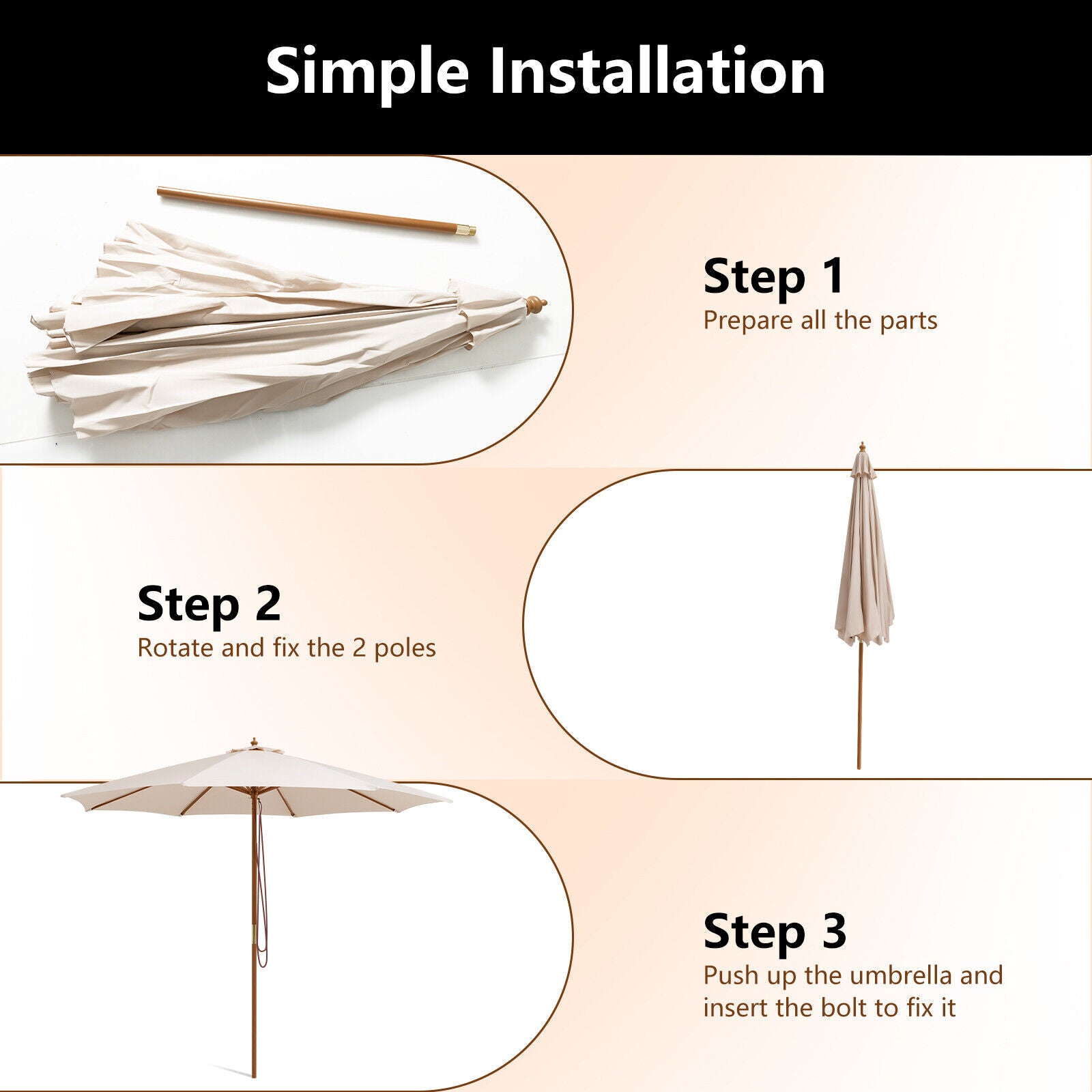 Simple Installation

Step 1
Prepare all the parts

Step 2
Rotate and fix the 2 poles

Step 3
Push up the umbrella and insert the bolt to fix it