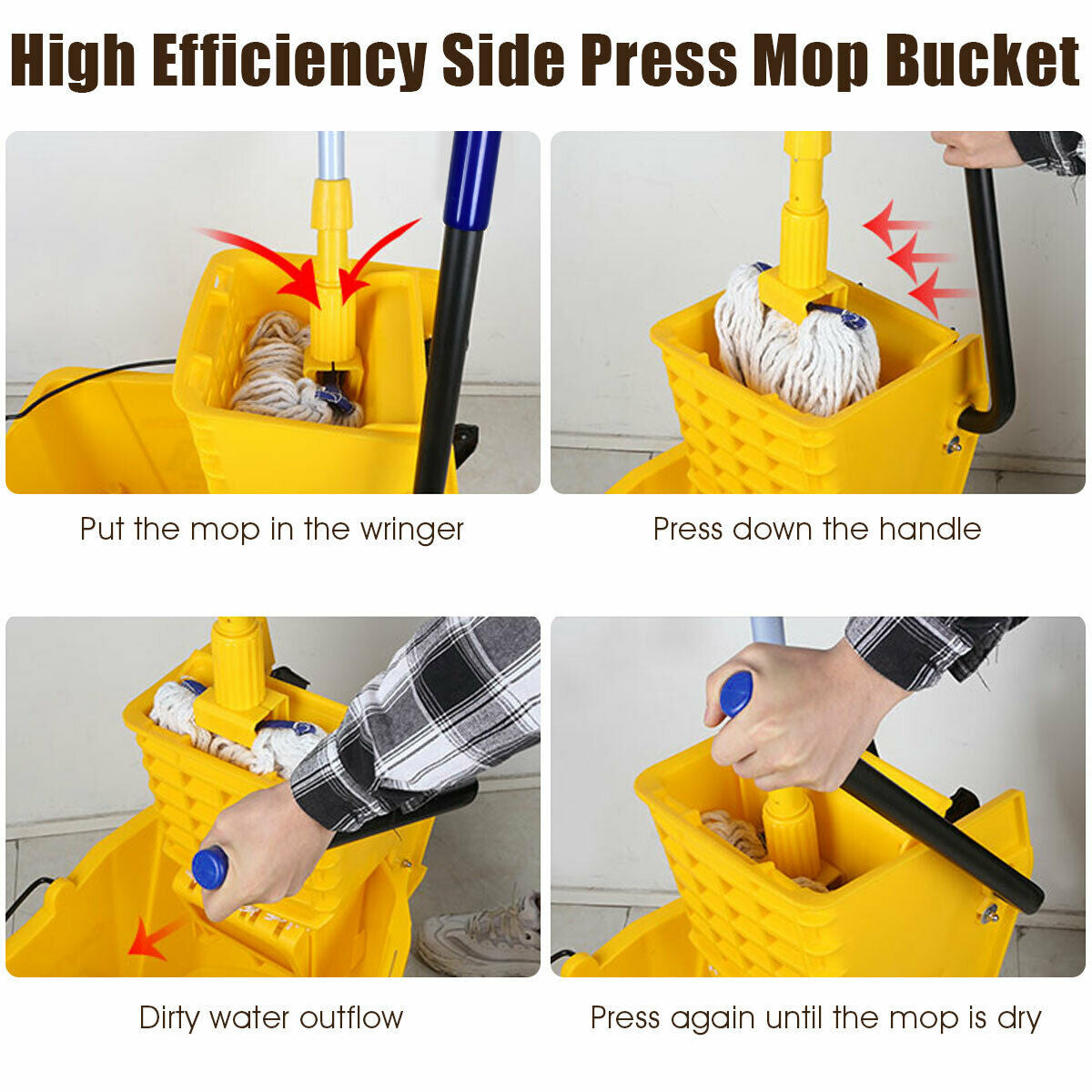 High Efficiency Side Press Mop Bucket

Put the mop in the wringer

Press down the handle

Dirty water outflow

Press again until the mop is dry