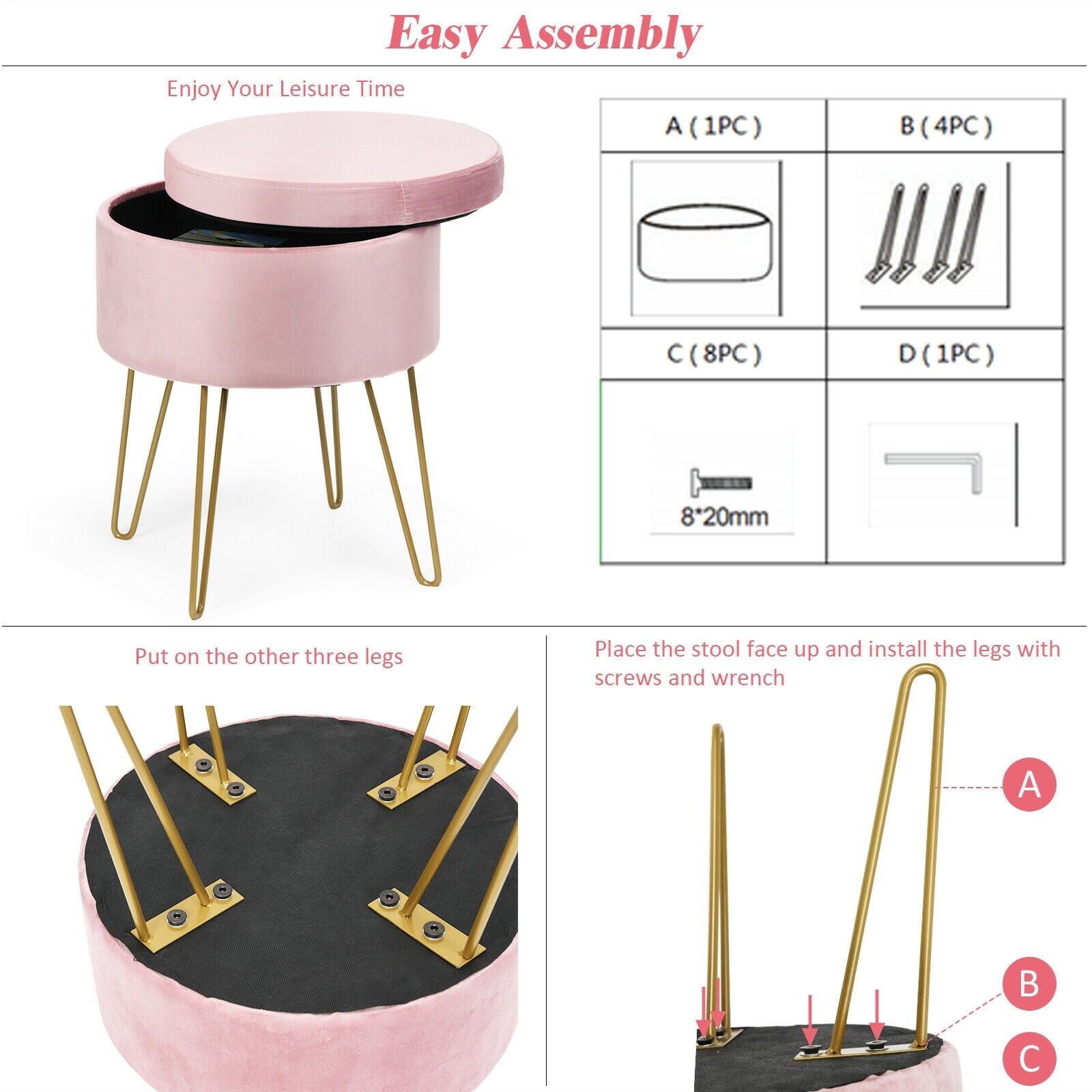 Easy Assembly

Enjoy Your Leisure Time

| A ( 1PC ) | B ( 4PC ) |
|---|---|
| | |
| C ( 8PC ) | D ( 1PC ) |
| 8*20mm | |

Put on the other three legs

Place the stool face up and install the legs with screws and wrench

A

B

C