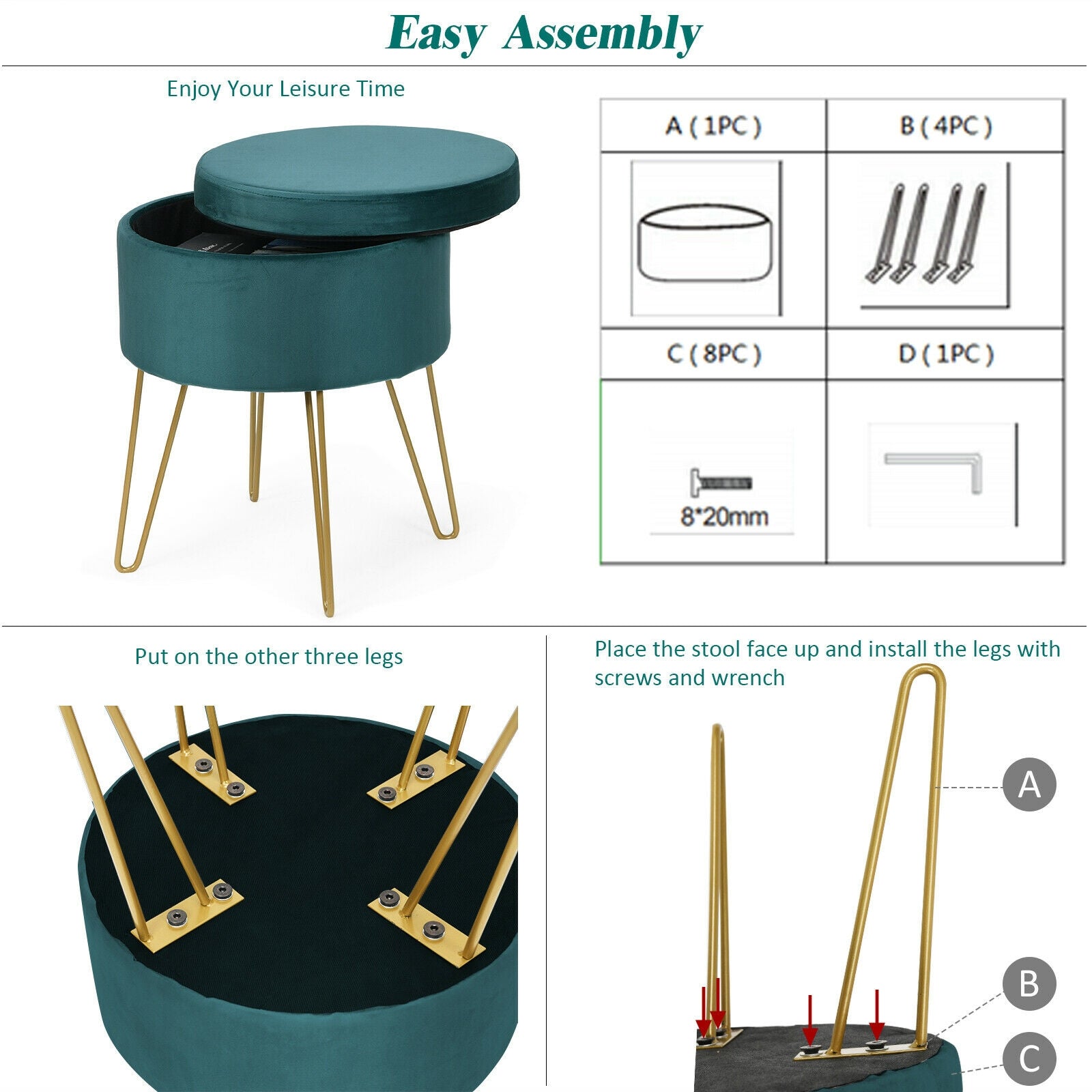 Easy Assembly

Enjoy Your Leisure Time

| A ( 1PC ) | B ( 4PC ) |
|---|---|
| | |
| C ( 8PC ) | D ( 1PC ) |
| 8*20mm | |

Put on the other three legs

Place the stool face up and install the legs with screws and wrench

A

B

C