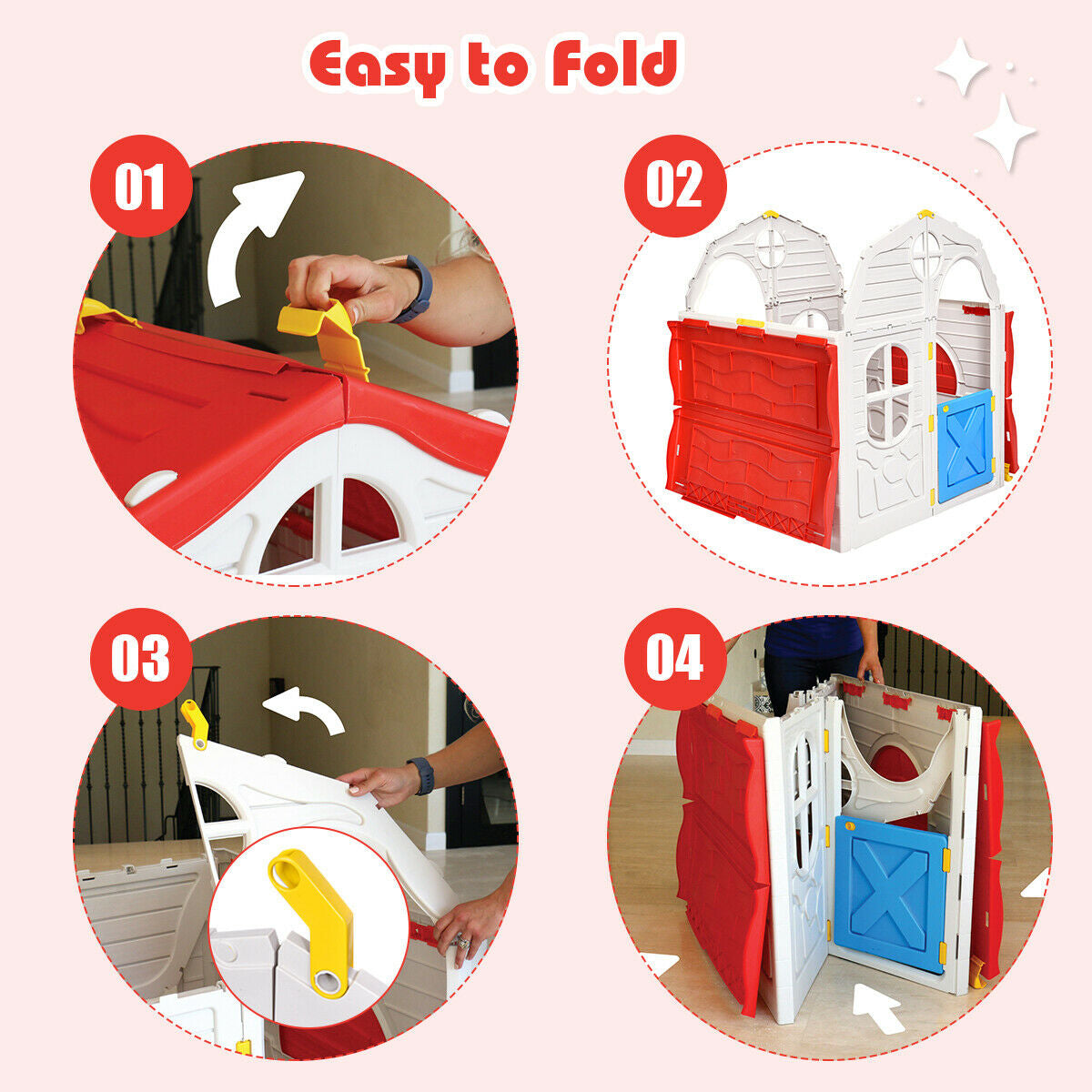 Easy to Fold

01

02

03

04