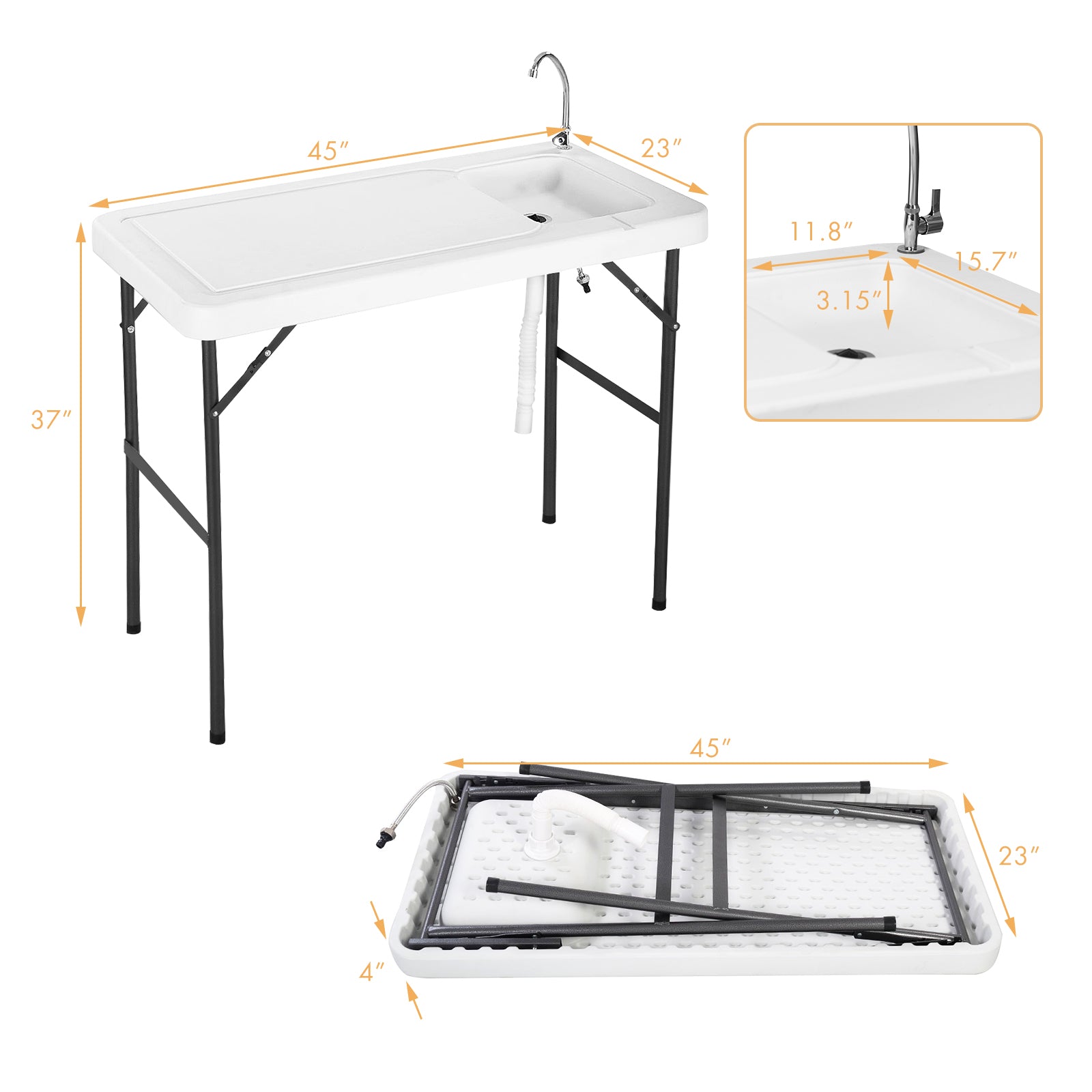 45″
23″
37″
11.8″
15.7″
3.15″
45″
23″
4″