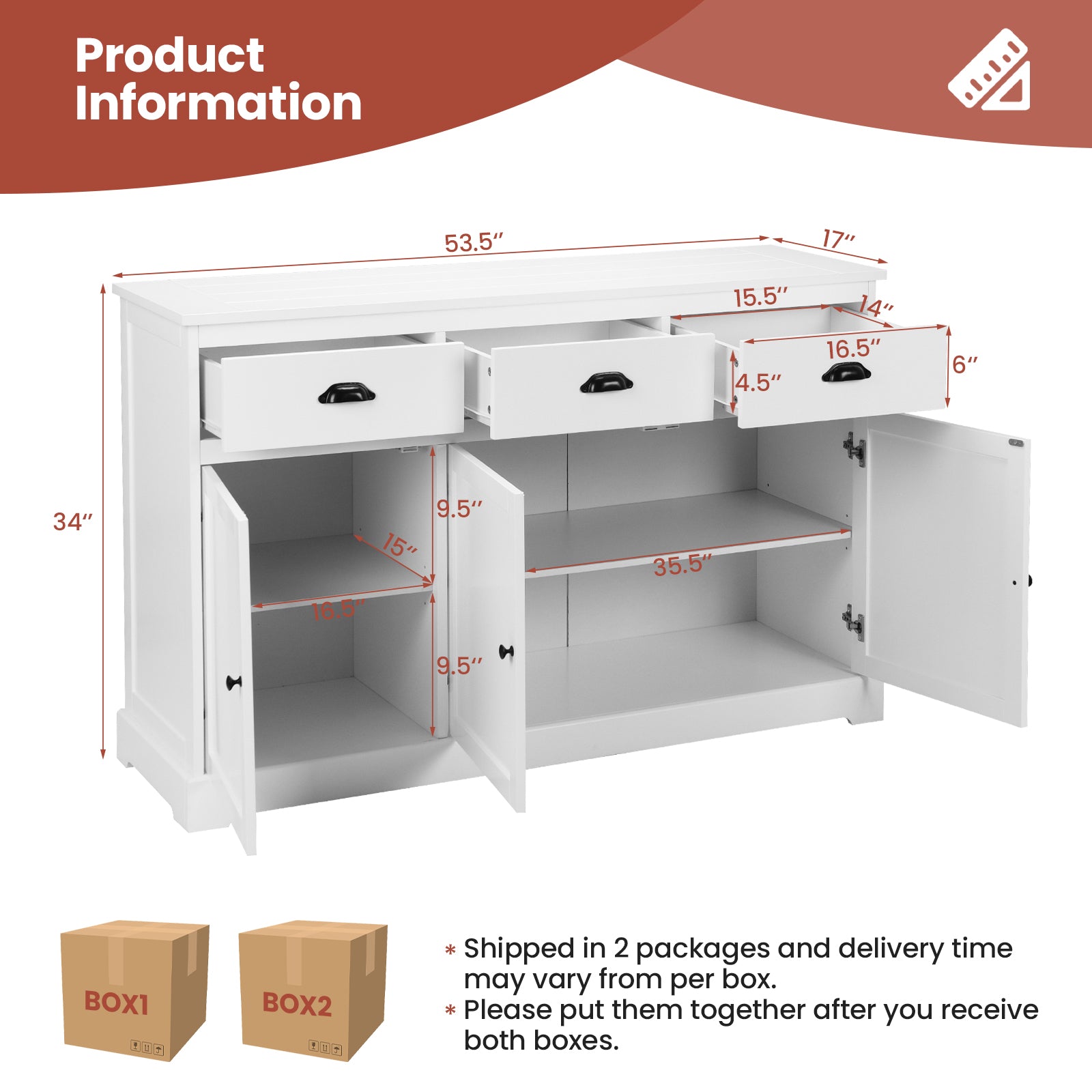 Product Information

53.5″
17″
15.5″
14″
16.5″
6″
4.5″
34″
9.5″
15″
16.5″
35.5″
9.5″

BOX1
BOX2

* Shipped in 2 packages and delivery time may vary from per box.
* Please put them together after you receive both boxes.