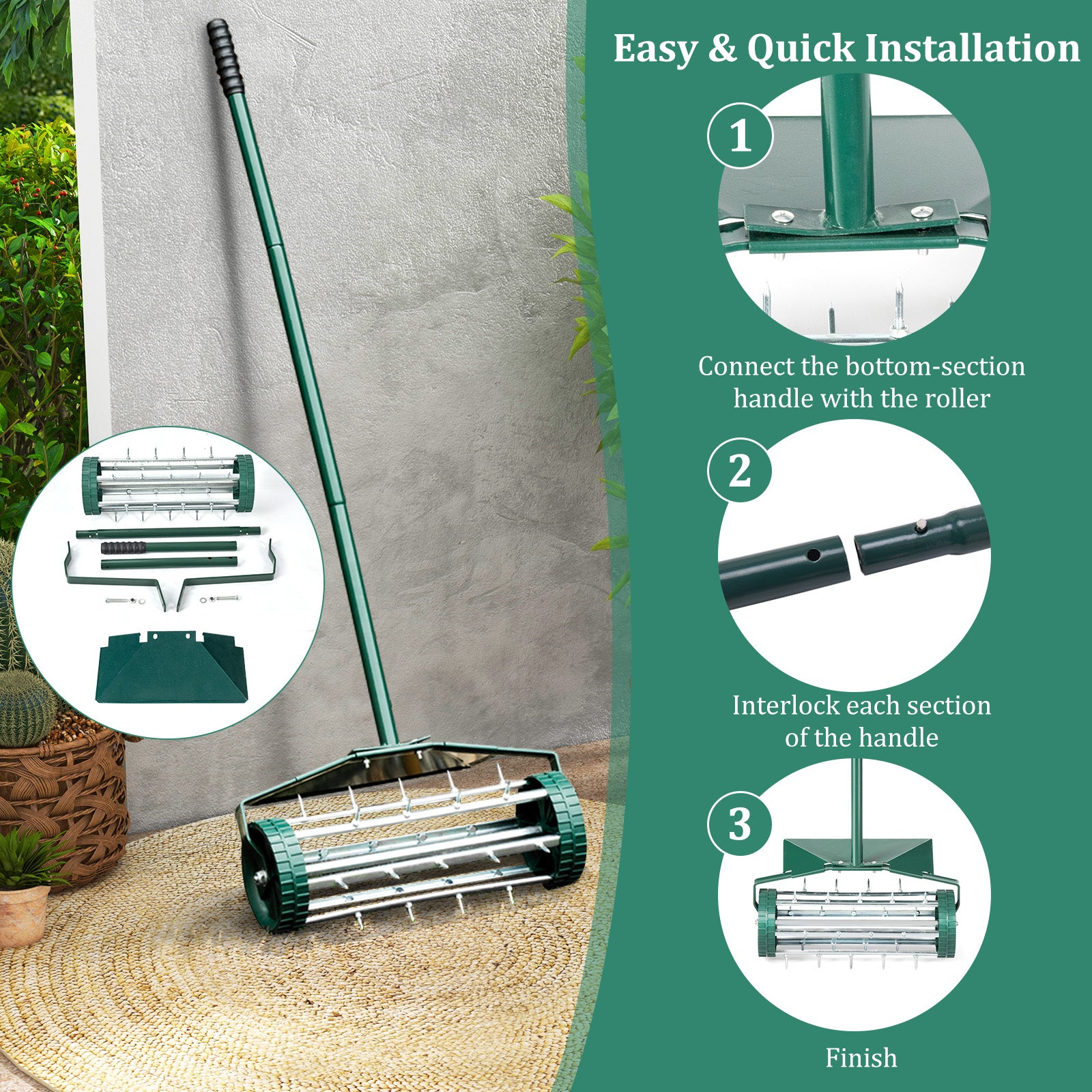 Easy & Quick Installation

1

Connect the bottom-section handle with the roller

2

Interlock each section of the handle

3

Finish