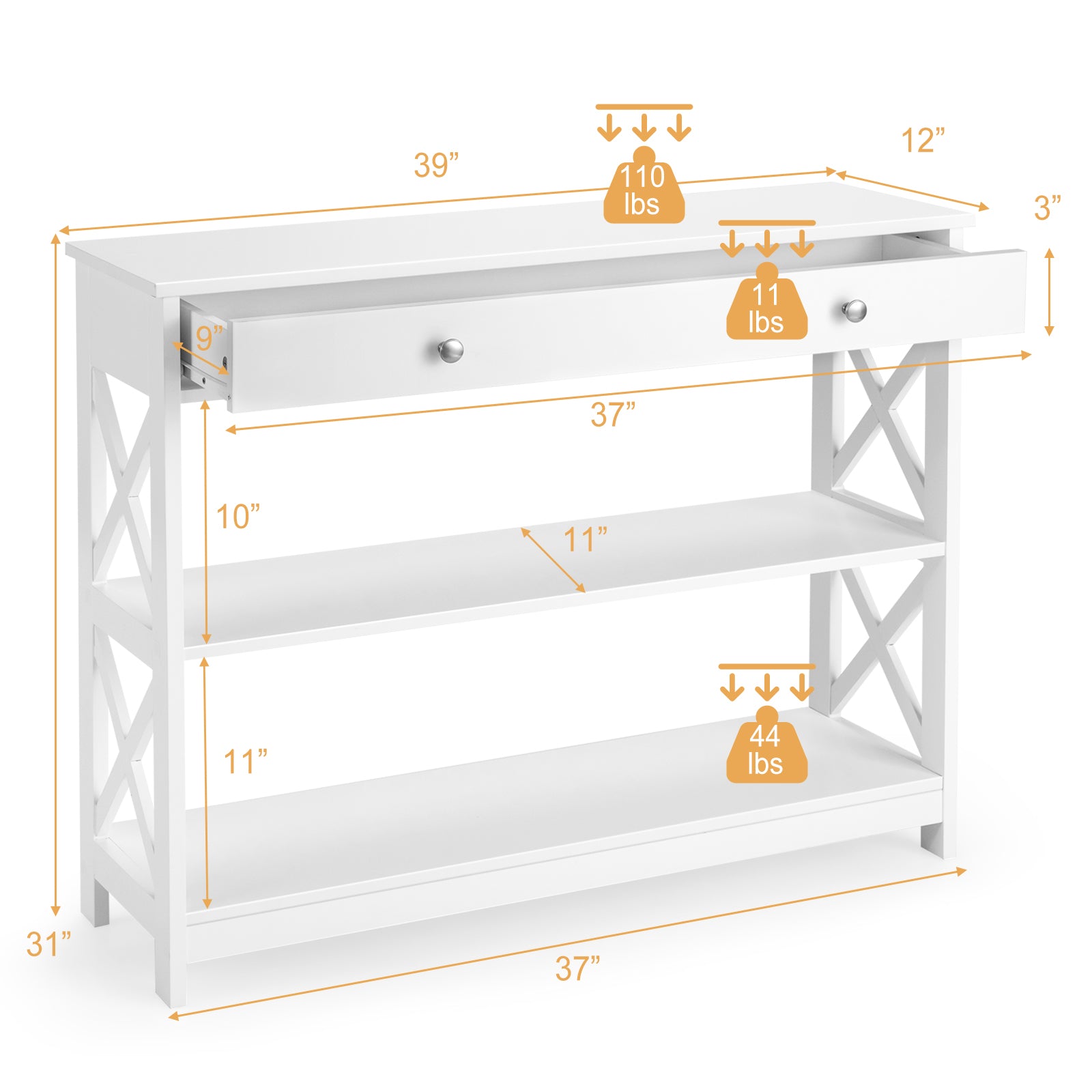 39”

110 lbs

12”

3”

11 lbs

9”

37”

10”

11”

44 lbs

11”

31”

37”