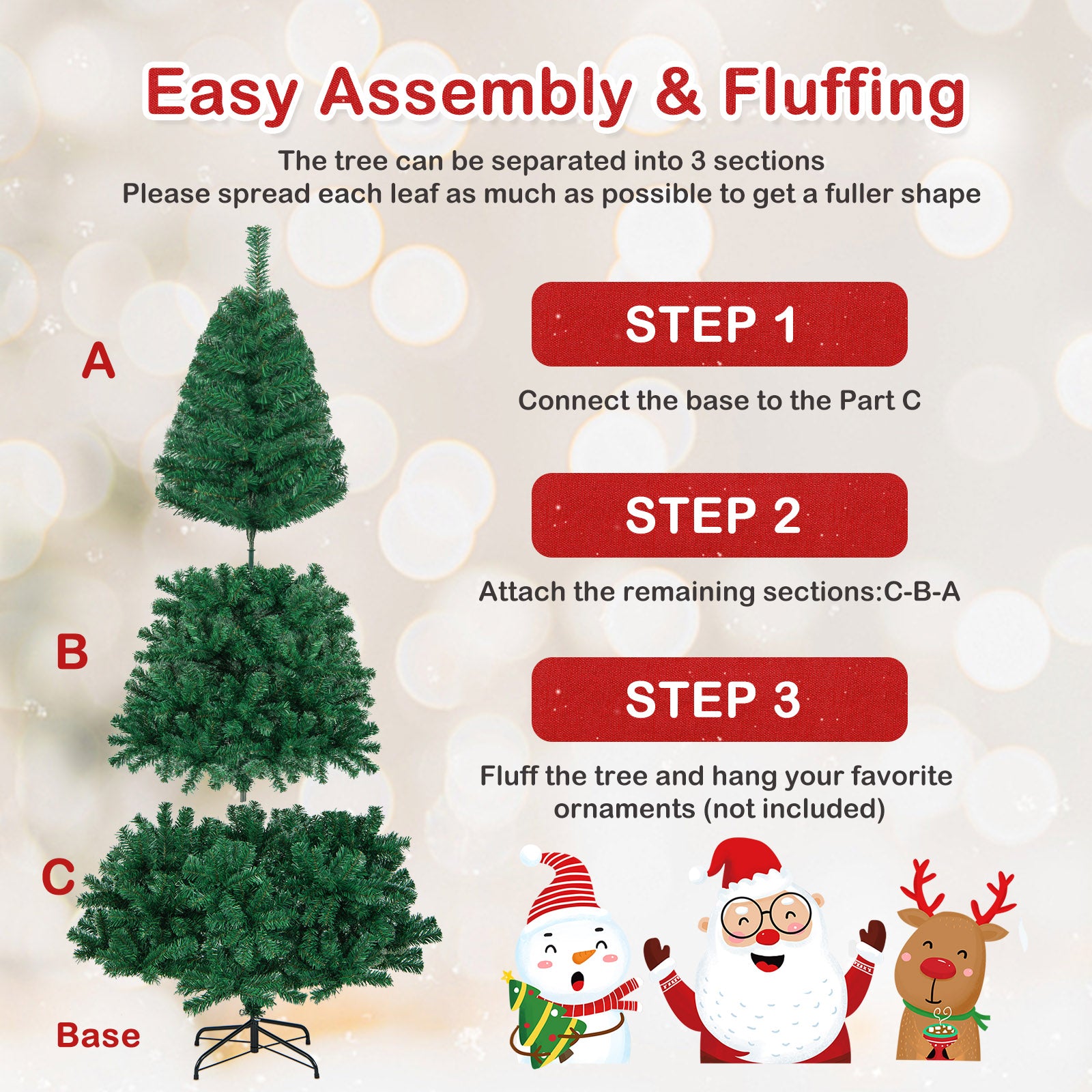 Easy Assembly & Fluffing

The tree can be separated into 3 sections
Please spread each leaf as much as possible to get a fuller shape

A

B

C

Base

STEP 1

Connect the base to the Part C

STEP 2

Attach the remaining sections:C-B-A

STEP 3

Fluff the tree and hang your favorite ornaments (not included)