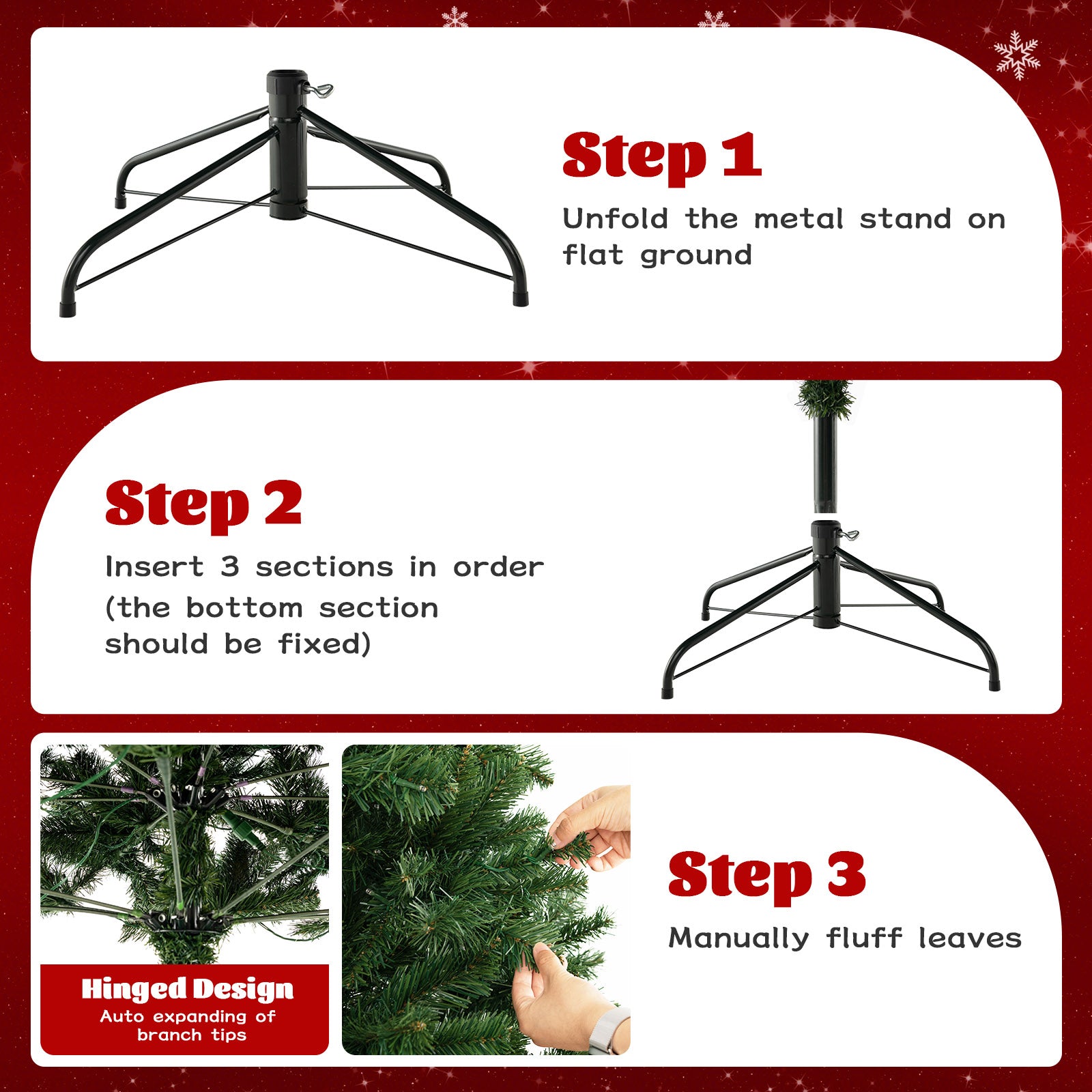 Step 1

Unfold the metal stand on flat ground

Step 2

Insert 3 sections in order (the bottom section should be fixed)

Hinged Design
Auto expanding of branch tips

Step 3

Manually fluff leaves