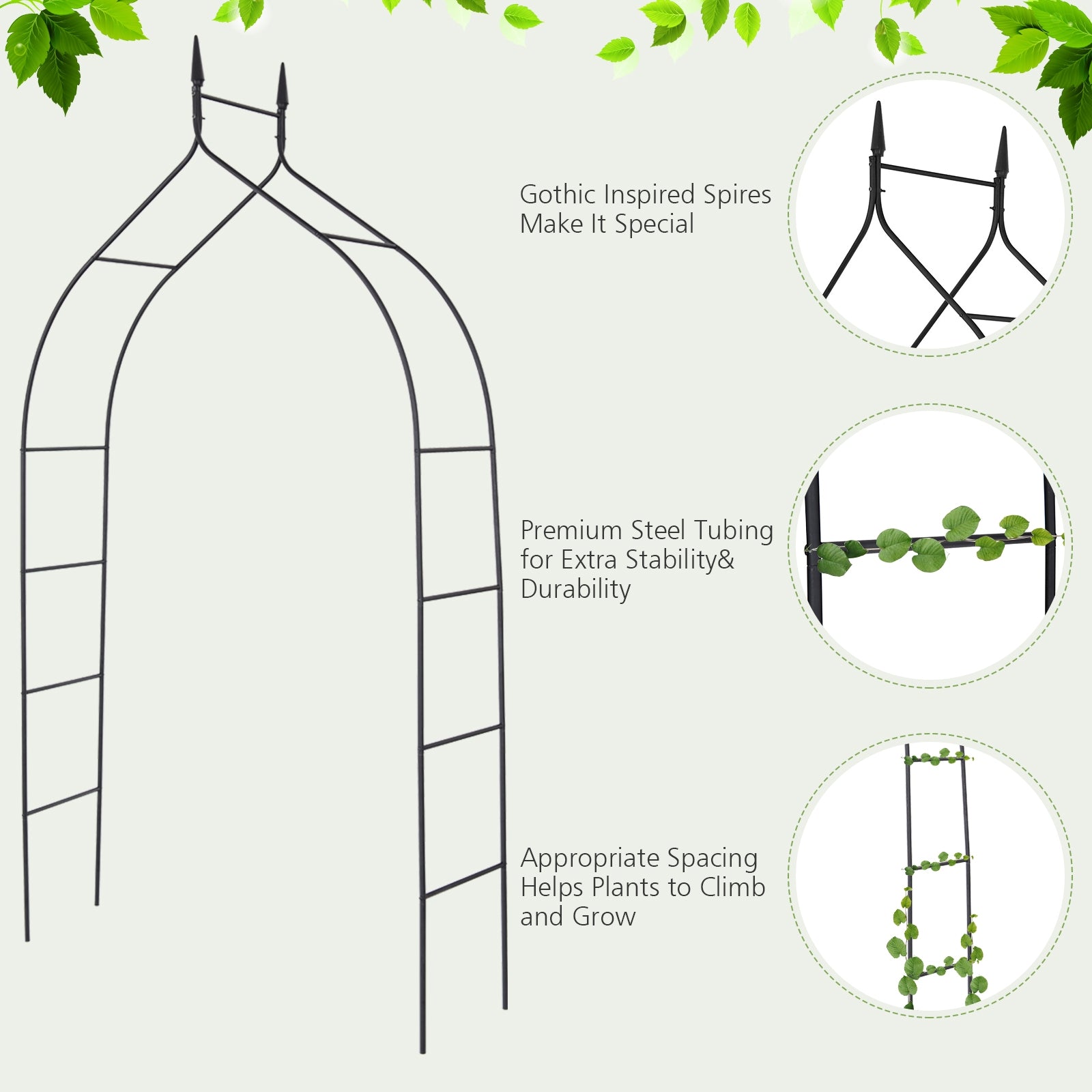 Gothic Inspired Spires Make It Special

Premium Steel Tubing for Extra Stability& Durability

Appropriate Spacing Helps Plants to Climb and Grow