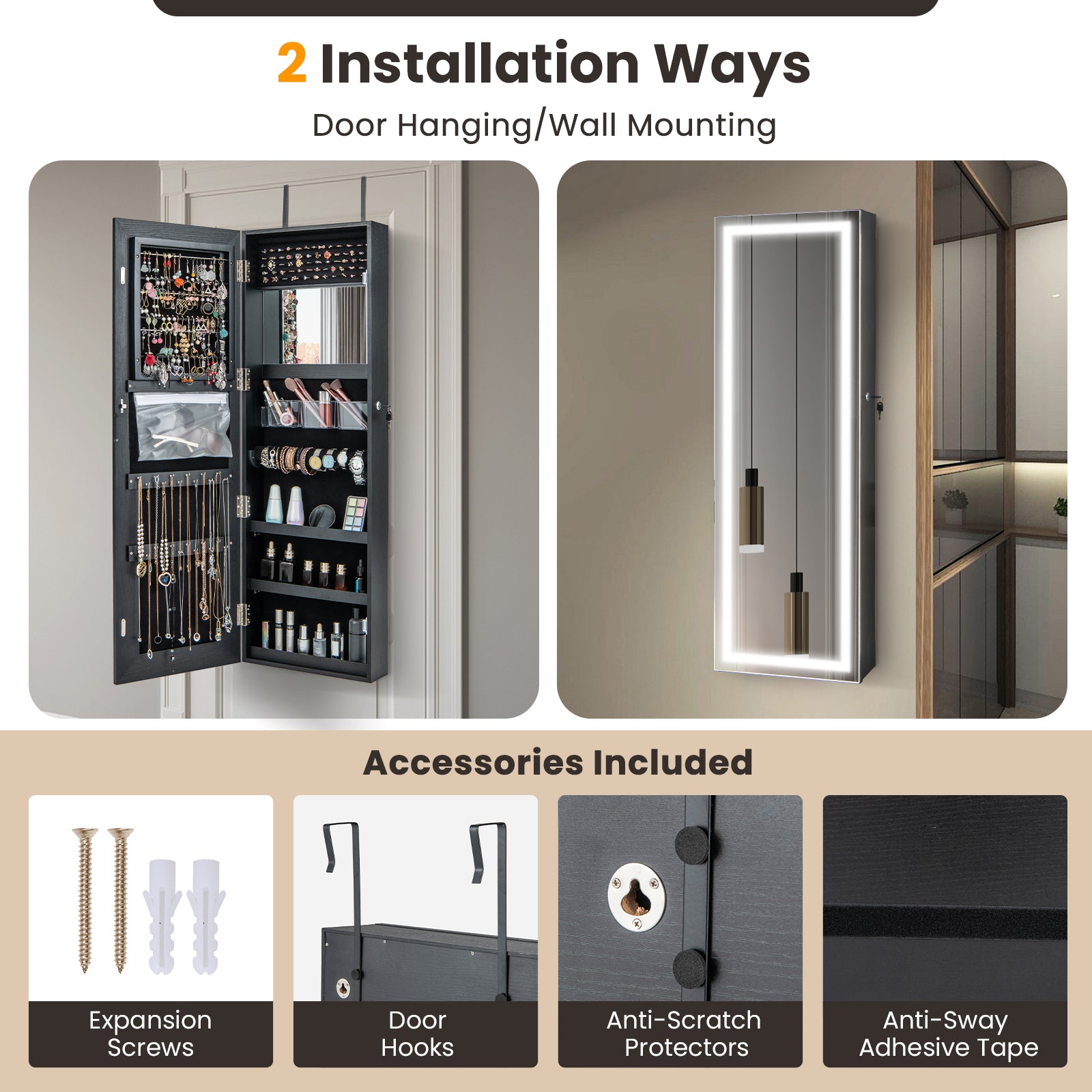 2 Installation Ways

Door Hanging/Wall Mounting

Accessories Included

Expansion Screws

Door Hooks

Anti-Scratch Protectors

Anti-Sway Adhesive Tape