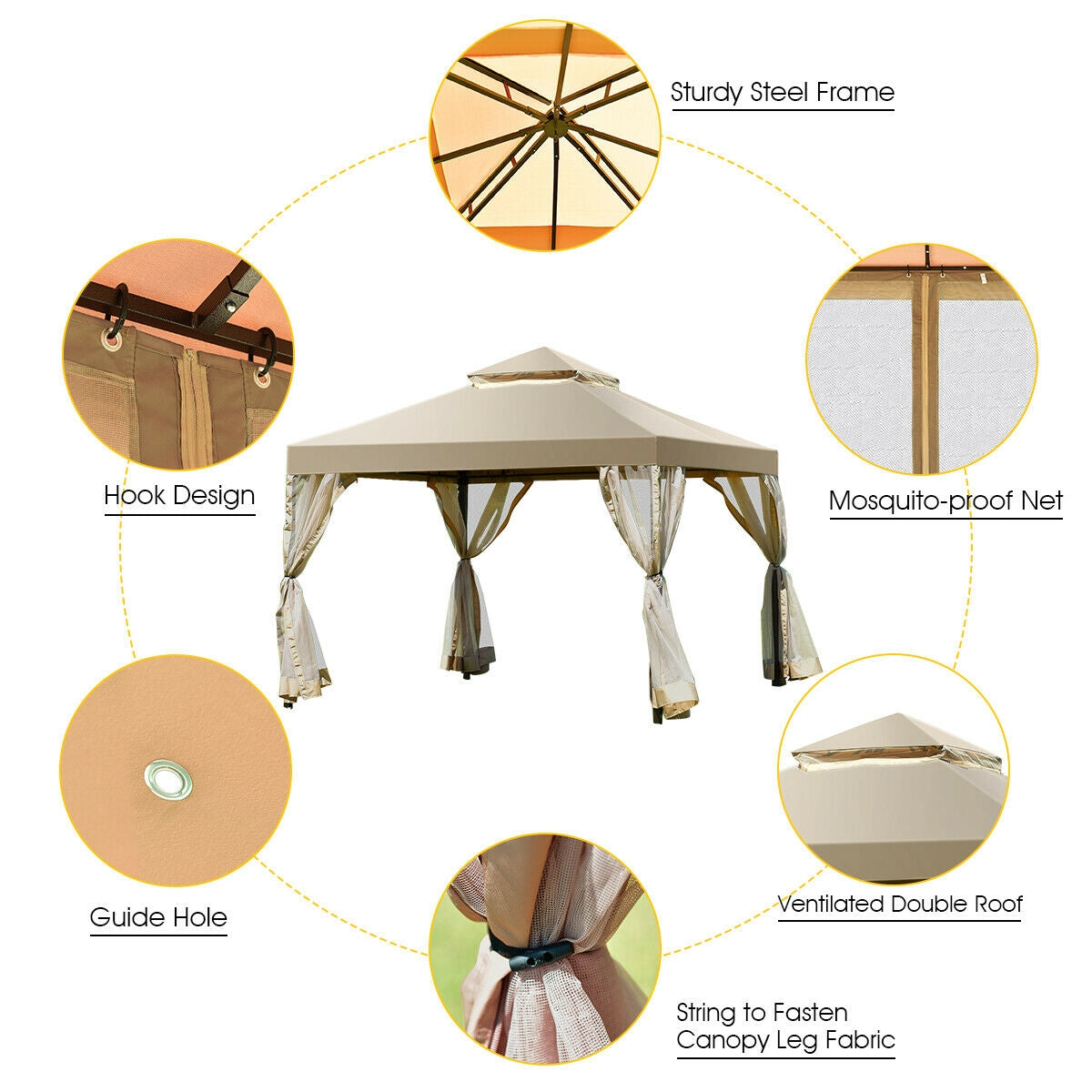 Sturdy Steel Frame

Hook Design

Mosquito-proof Net

Guide Hole

Ventilated Double Roof

String to Fasten
Canopy Leg Fabric