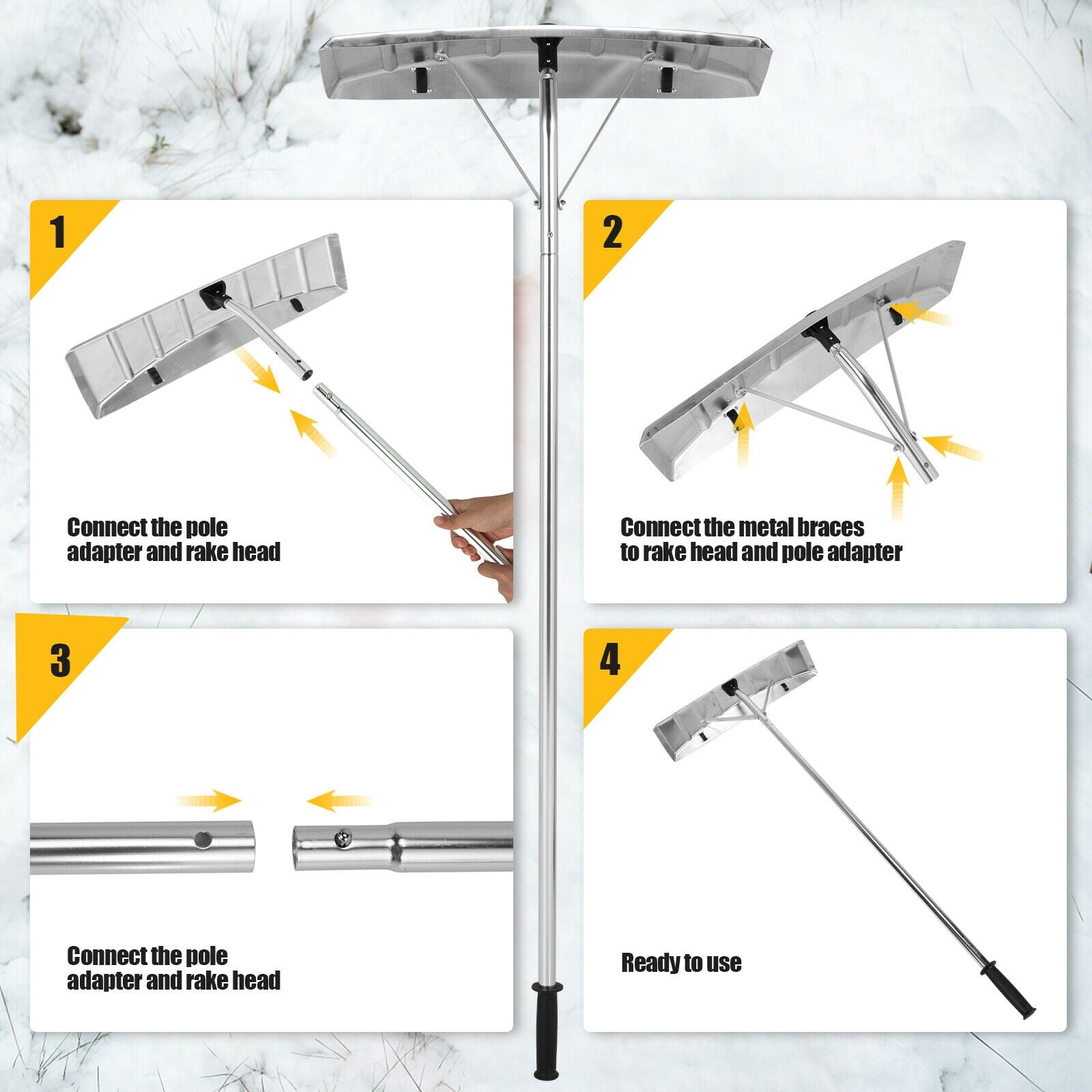 1

Connect the pole adapter and rake head

2

Connect the metal braces to rake head and pole adapter

3

Connect the pole adapter and rake head

4

Ready to use