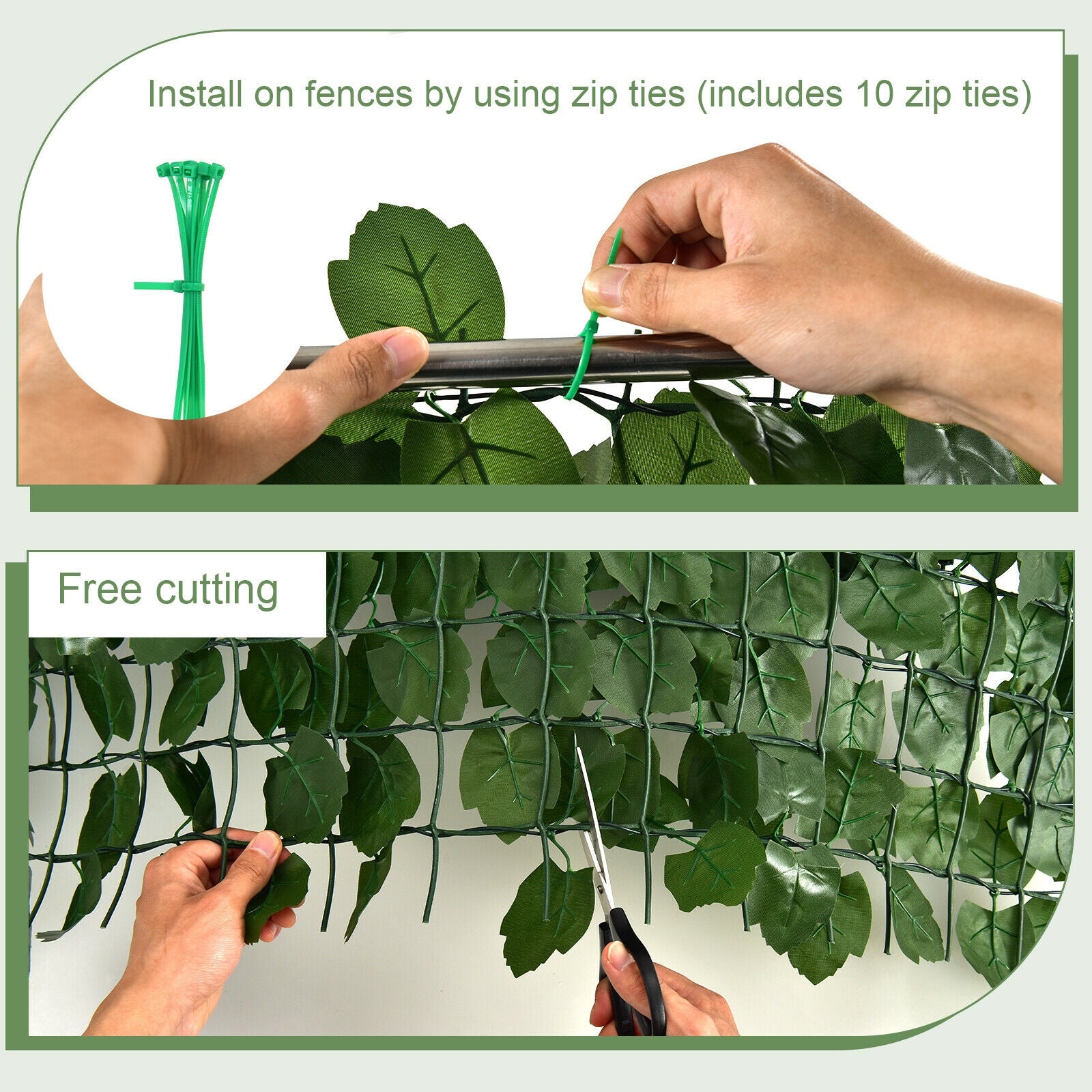 Install on fences by using zip ties (includes 10 zip ties)

Free cutting