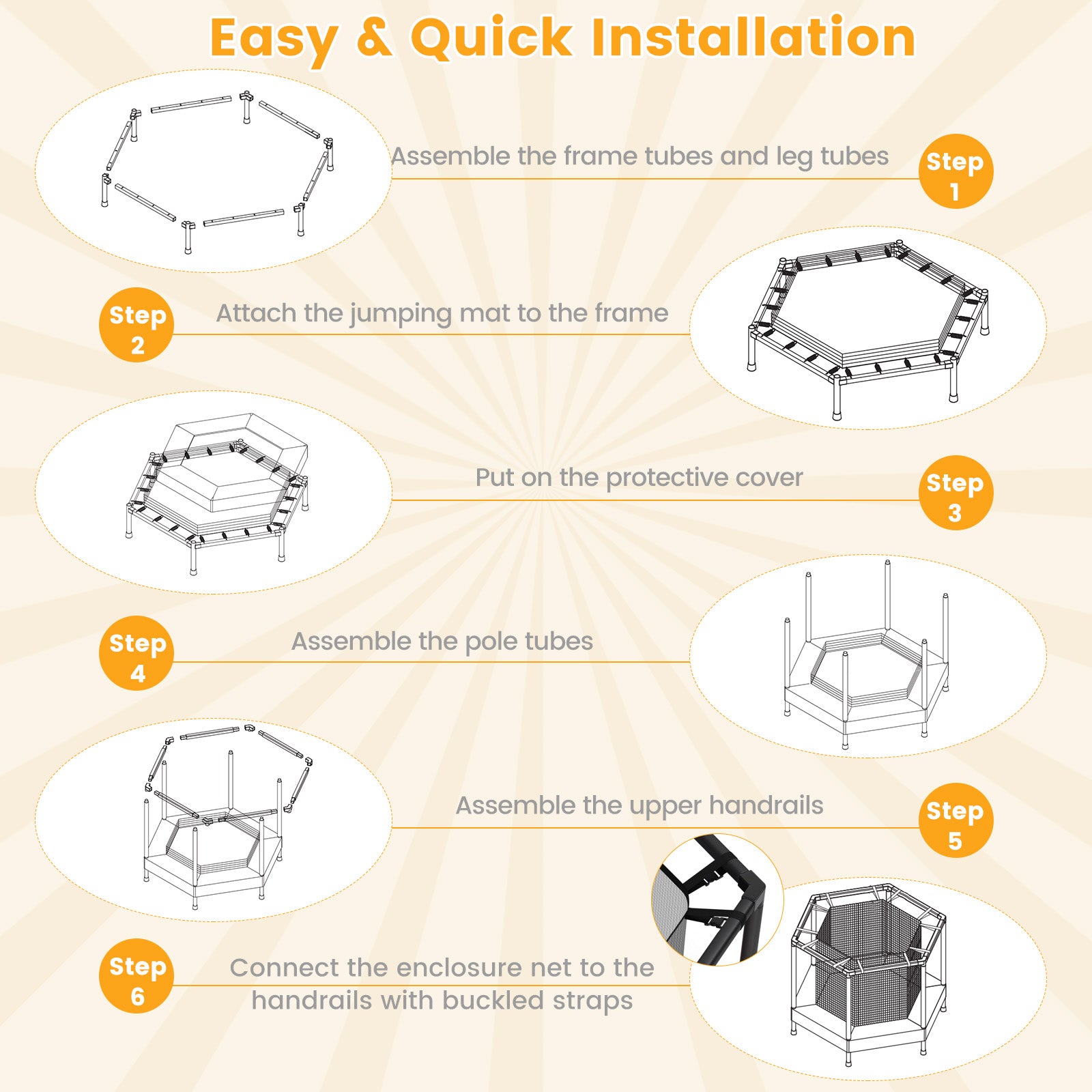 Easy & Quick Installation

Assemble the frame tubes and leg tubes

Step 1

Step 2

Attach the jumping mat to the frame

Put on the protective cover

Step 3

Step 4

Assemble the pole tubes

Assemble the upper handrails

Step 5

Step 6

Connect the enclosure net to the handrails with buckled straps