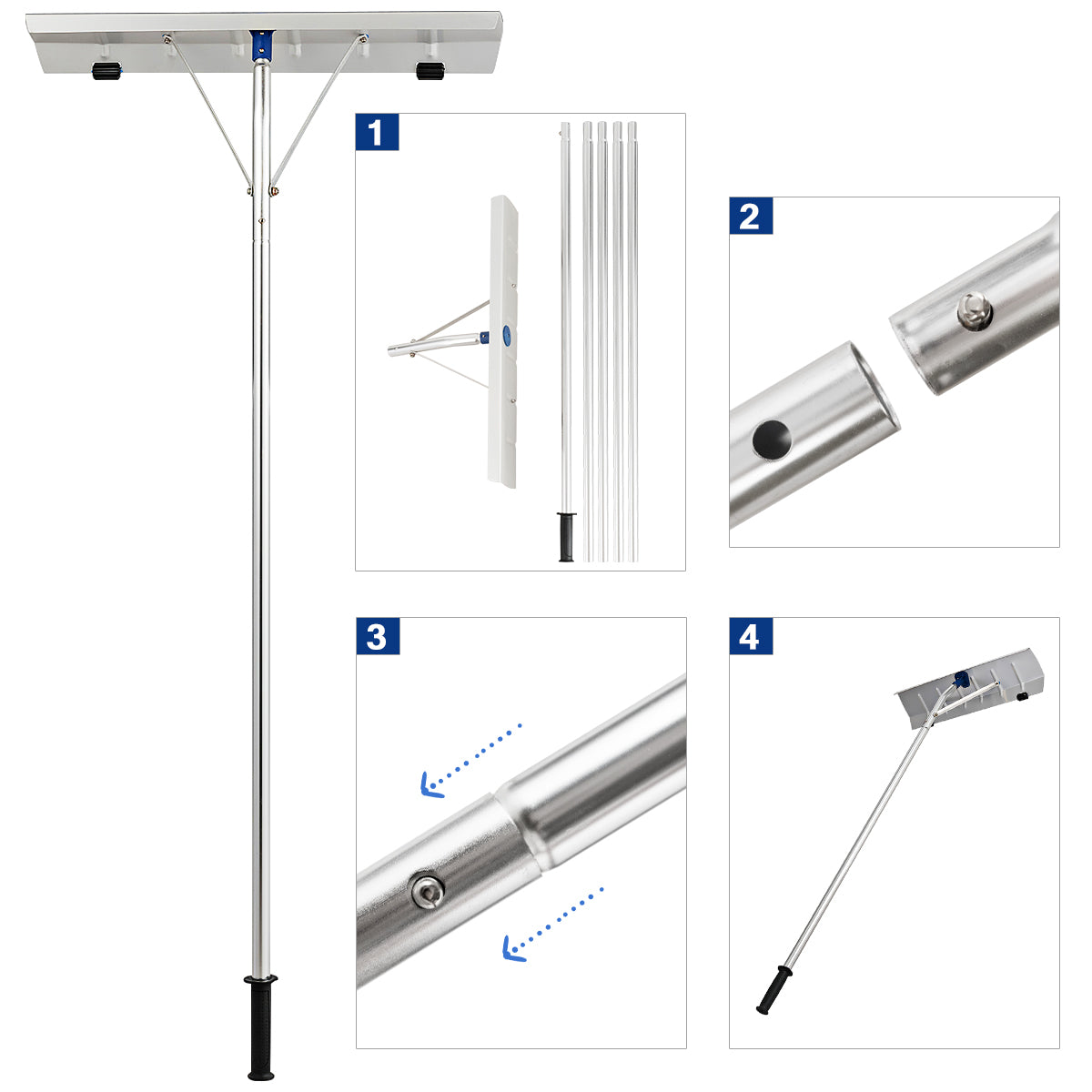 1

2

3

4