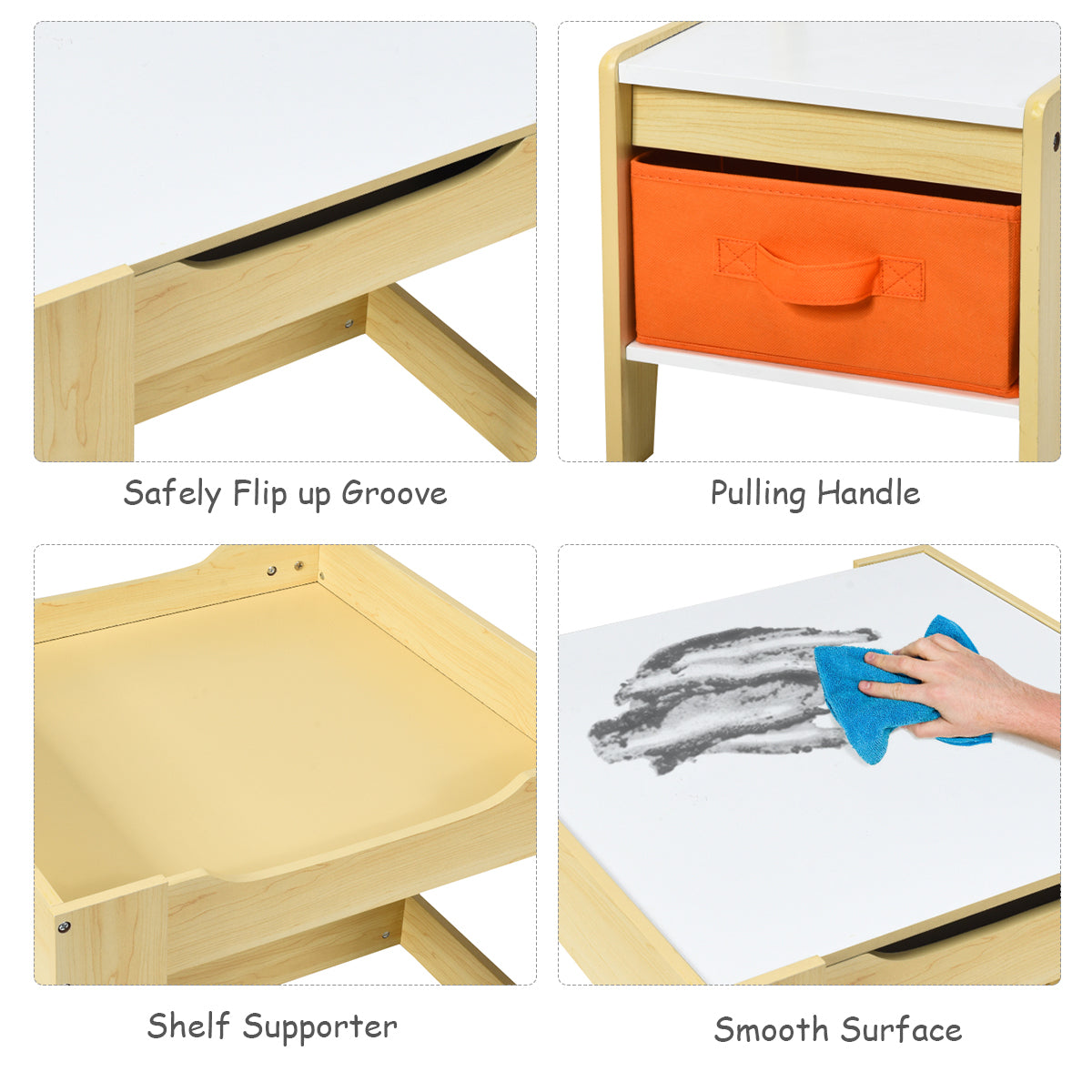 Safely Flip up Groove

Pulling Handle

Shelf Supporter

Smooth Surface