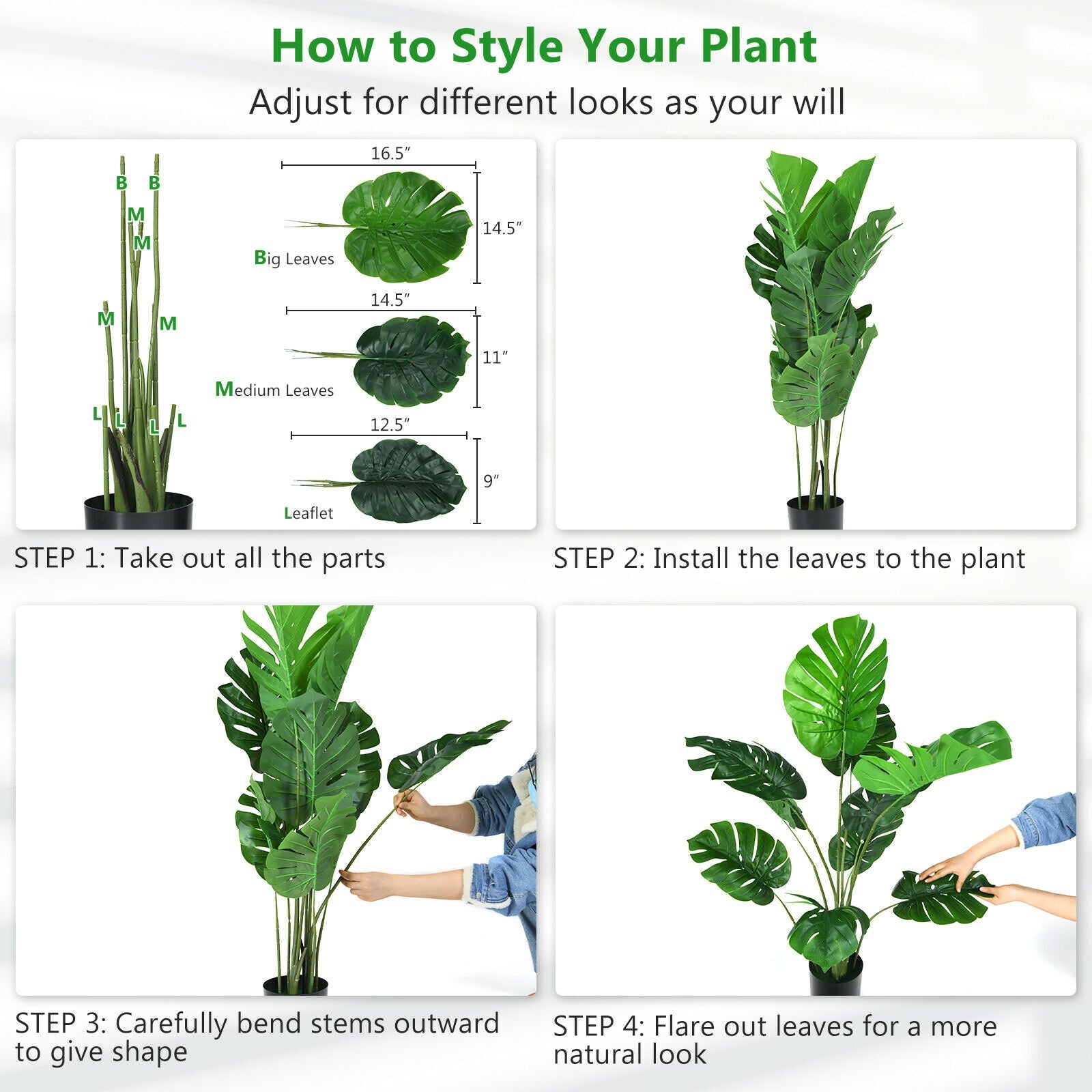 How to Style Your Plant

Adjust for different looks as your will

B B M M M M L L L L

16.5″
14.5″
Big Leaves

14.5″
11″
Medium Leaves

12.5″
9″
Leaflet

STEP 1: Take out all the parts

STEP 2: Install the leaves to the plant

STEP 3: Carefully bend stems outward to give shape

STEP 4: Flare out leaves for a more natural look