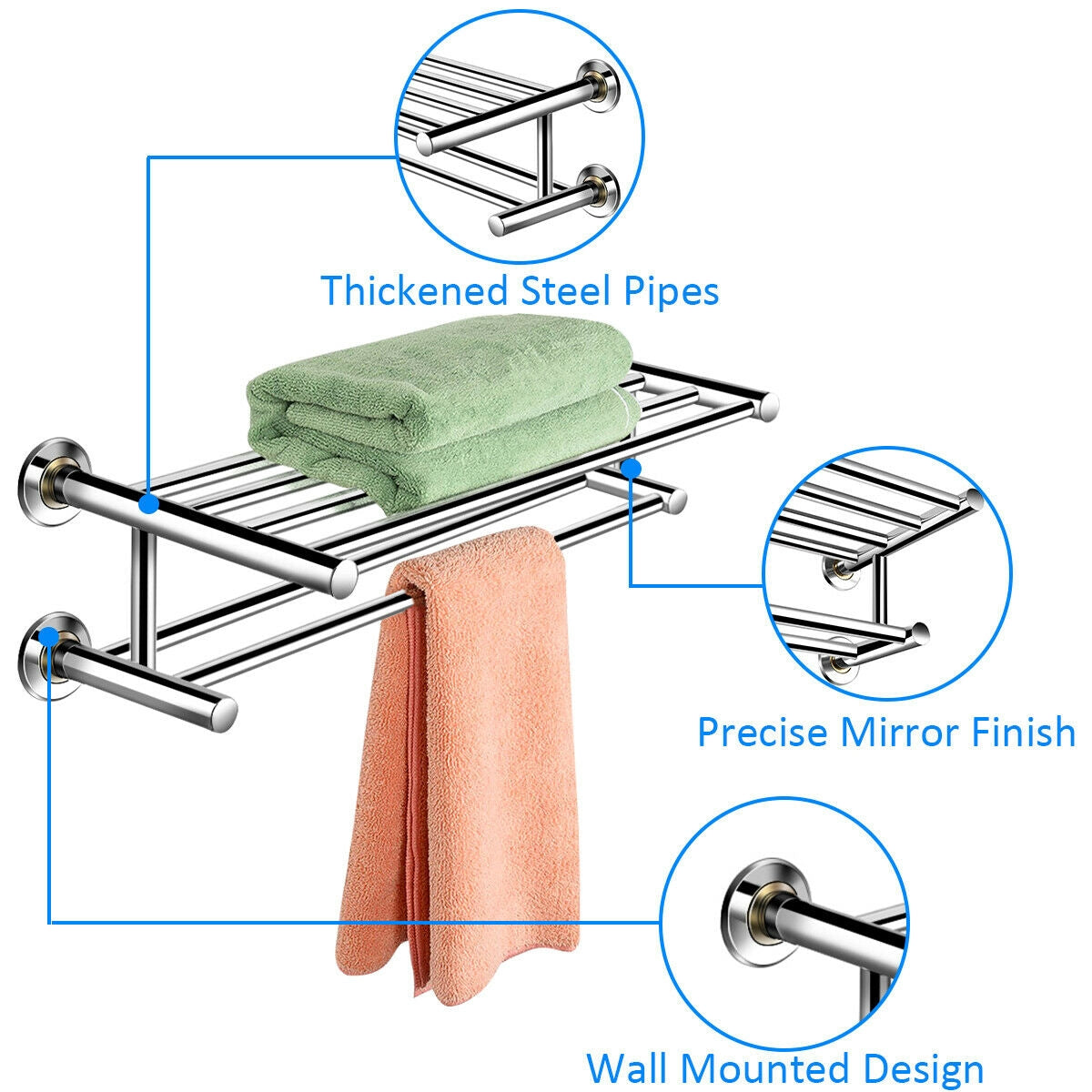 Thickened Steel Pipes

Precise Mirror Finish

Wall Mounted Design