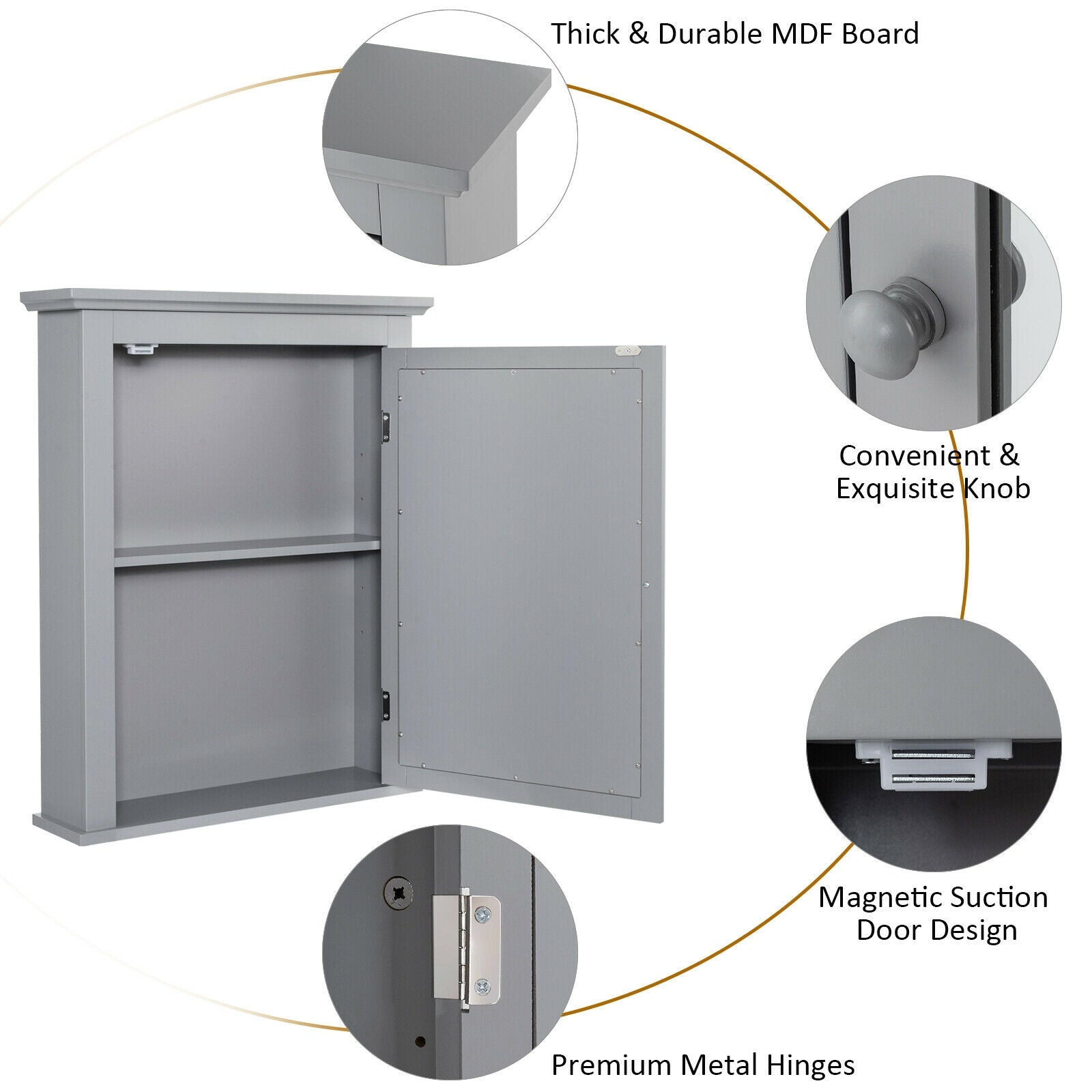 Thick & Durable MDF Board

Convenient & Exquisite Knob

Magnetic Suction Door Design

Premium Metal Hinges