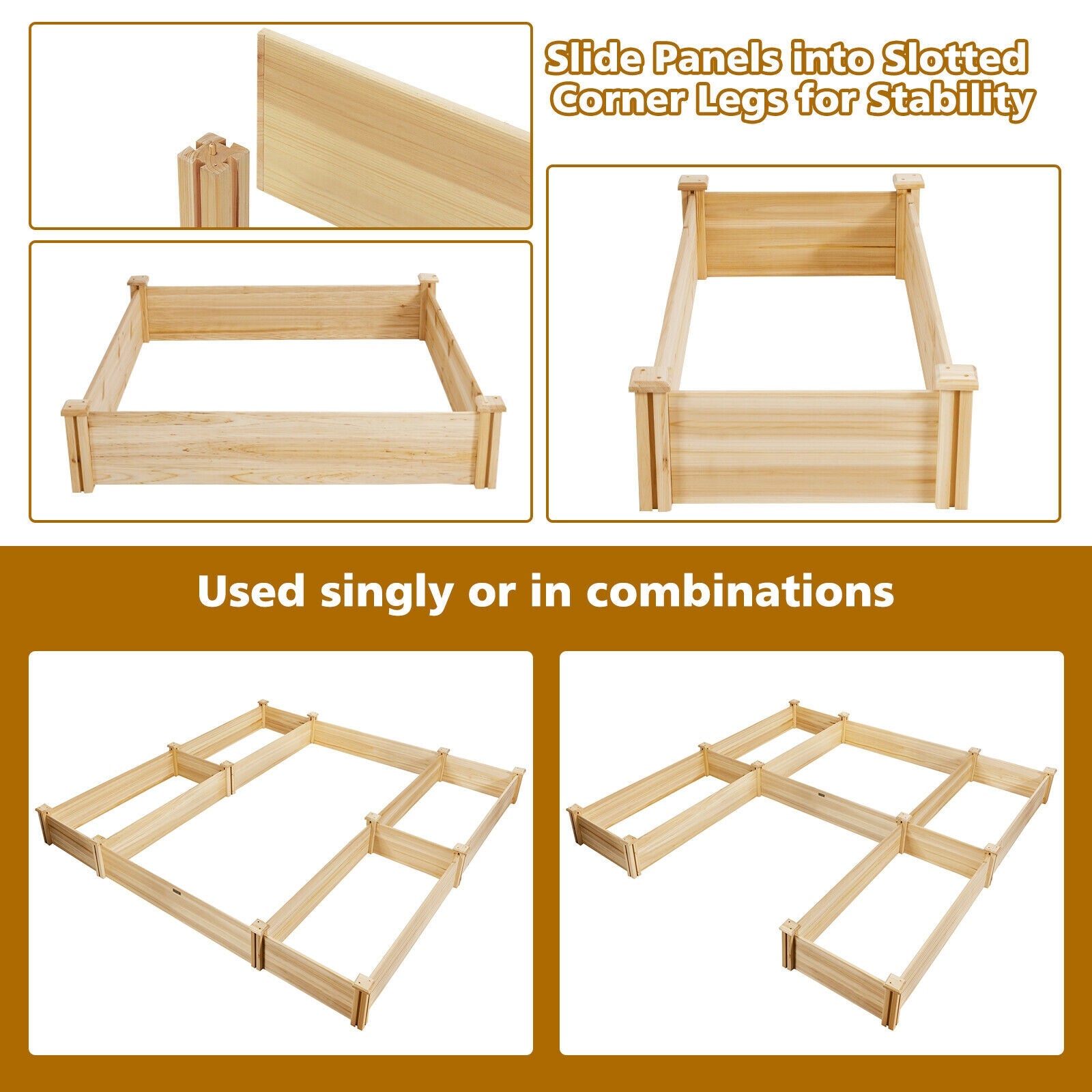 Slide Panels into Slotted Corner Legs for Stability

Used singly or in combinations