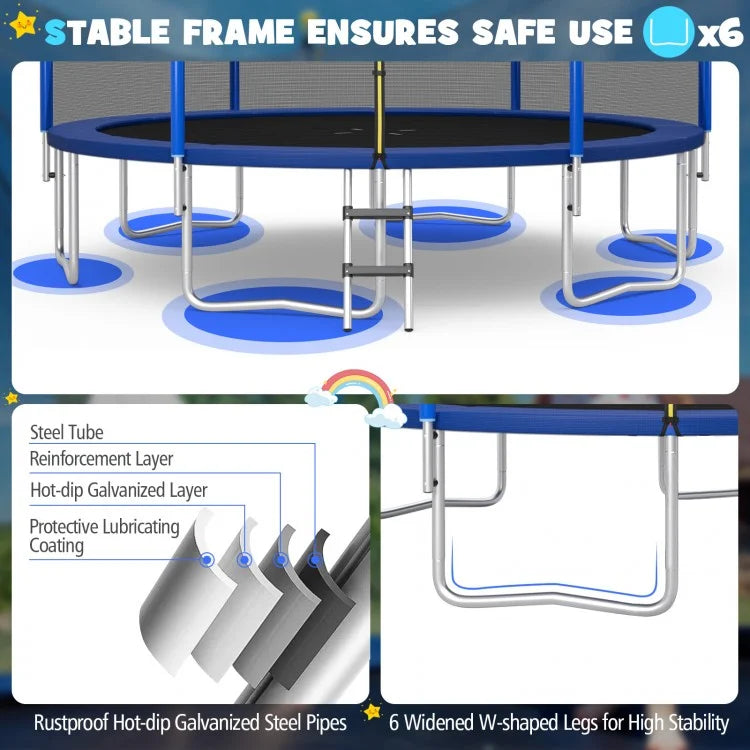 STABLE FRAME ENSURES SAFE USE x6

Steel Tube
Reinforcement Layer
Hot-dip Galvanized Layer
Protective Lubricating Coating

Rustproof Hot-dip Galvanized Steel Pipes

6 Widened W-shaped Legs for High Stability