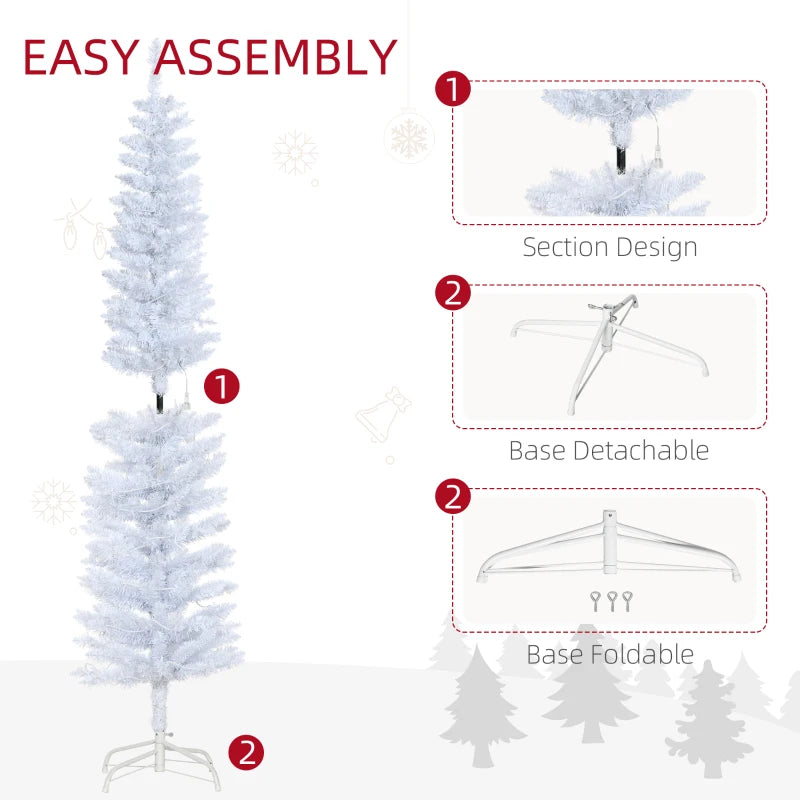 EASY ASSEMBLY

1

2

1

Section Design

2

Base Detachable

2

Base Foldable