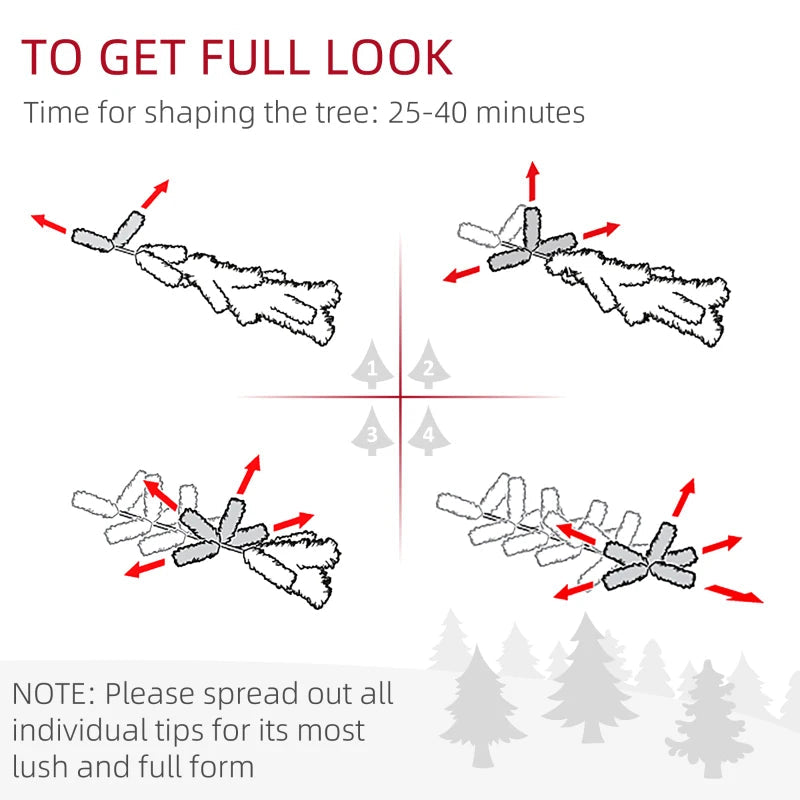 TO GET FULL LOOK

Time for shaping the tree: 25-40 minutes

1 2

3 4

NOTE: Please spread out all individual tips for its most lush and full form