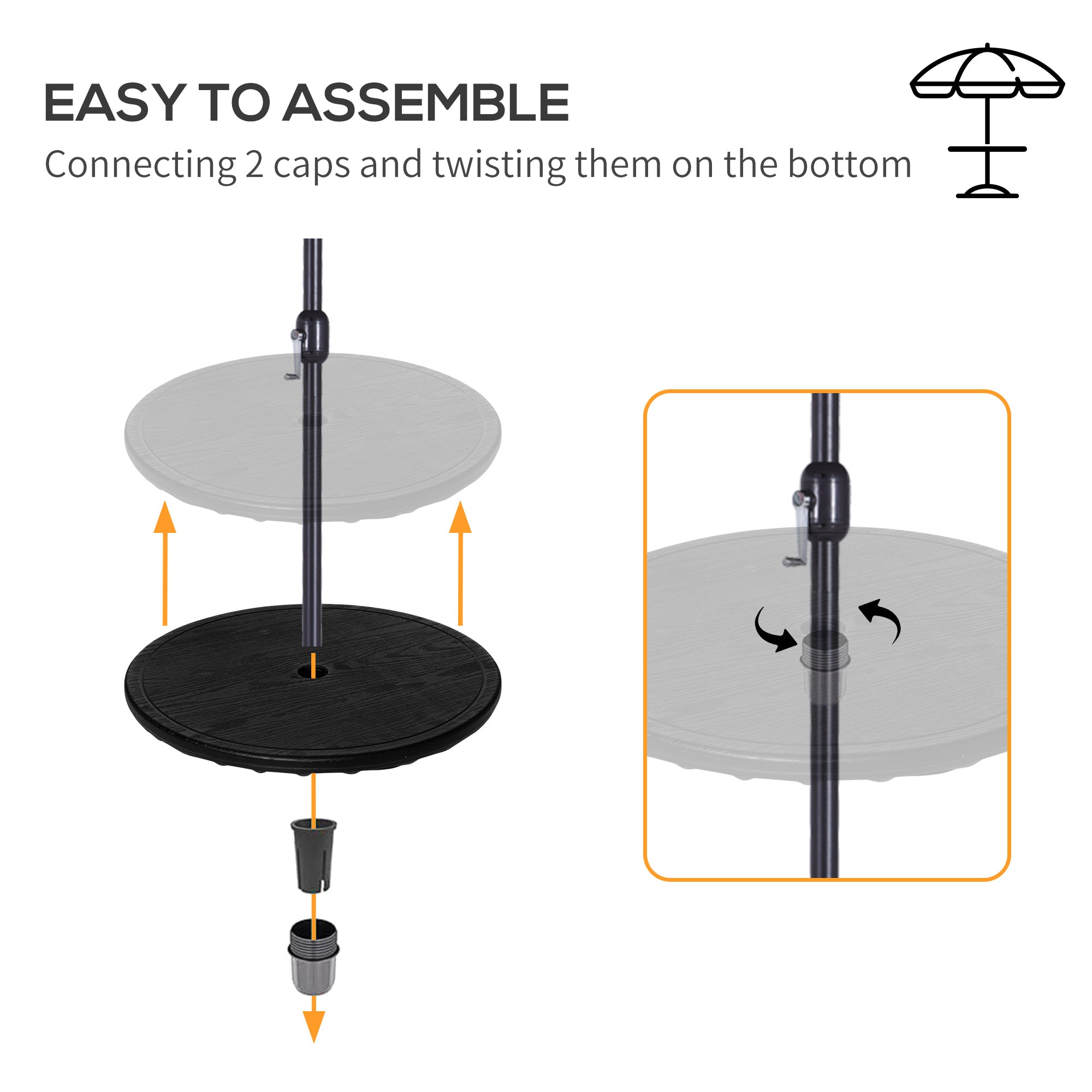 EASY TO ASSEMBLE
Connecting 2 caps and twisting them on the bottom