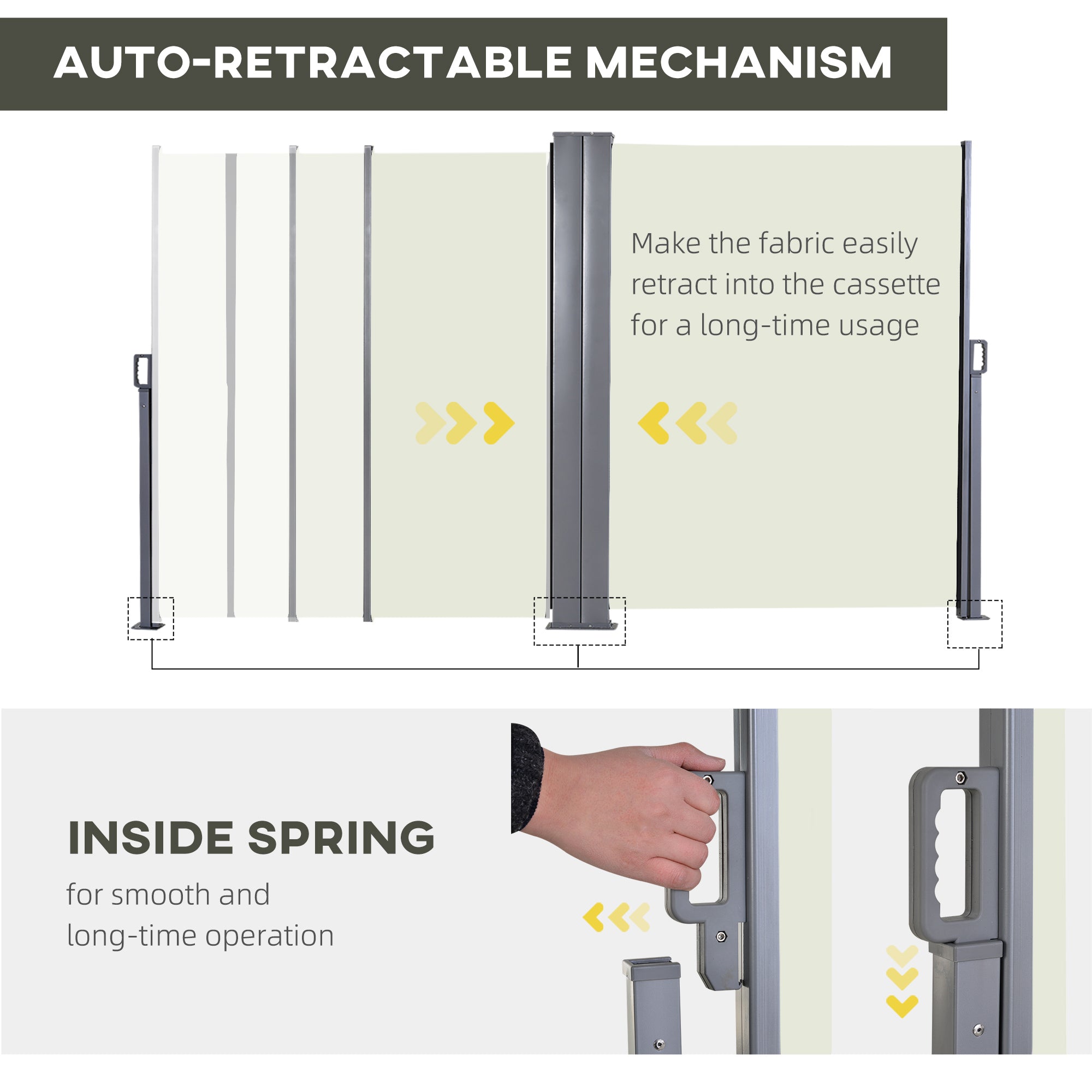 AUTO-RETRACTABLE MECHANISM

Make the fabric easily retract into the cassette for a long-time usage

INSIDE SPRING

for smooth and long-time operation