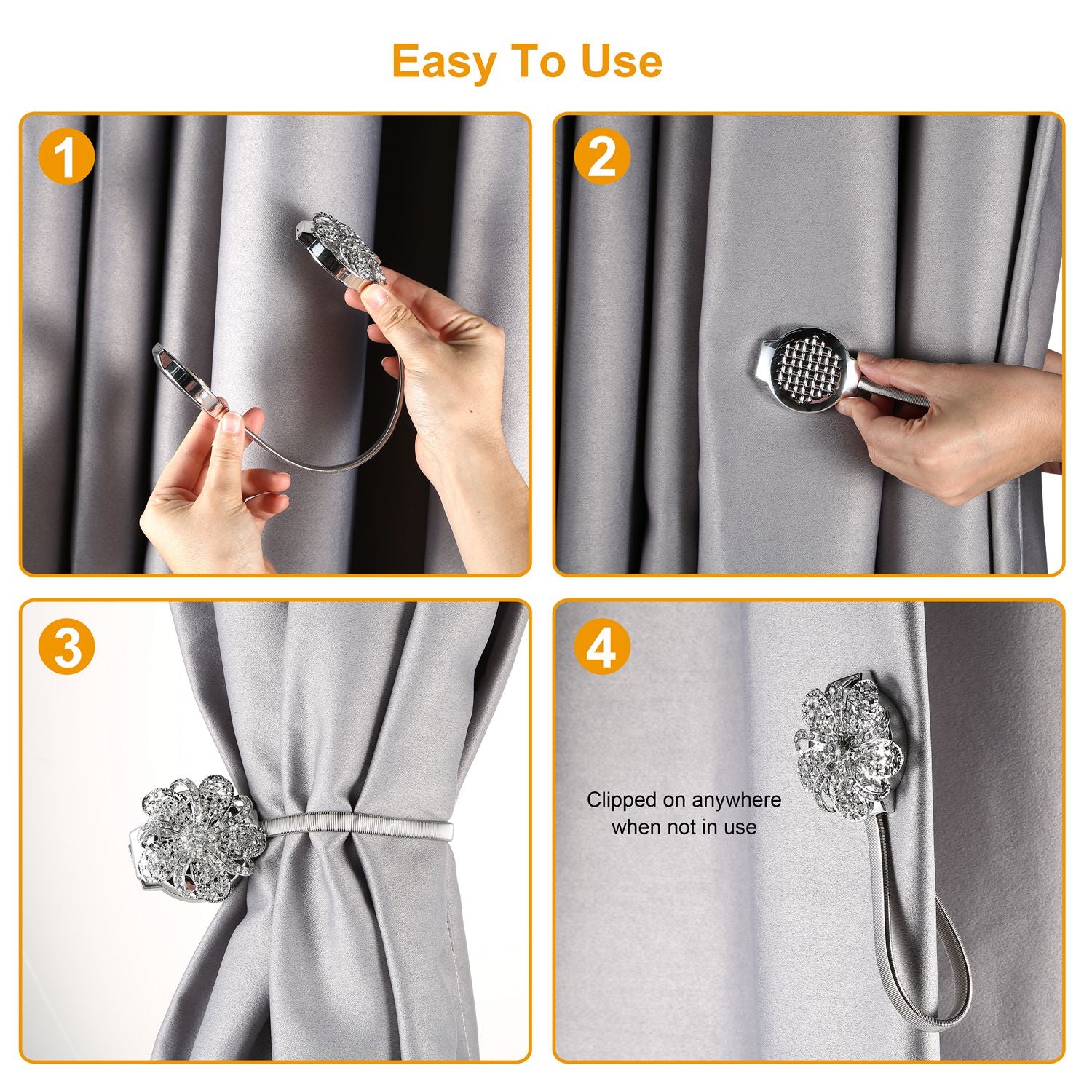 Easy To Use

1

2

3

4

Clipped on anywhere when not in use