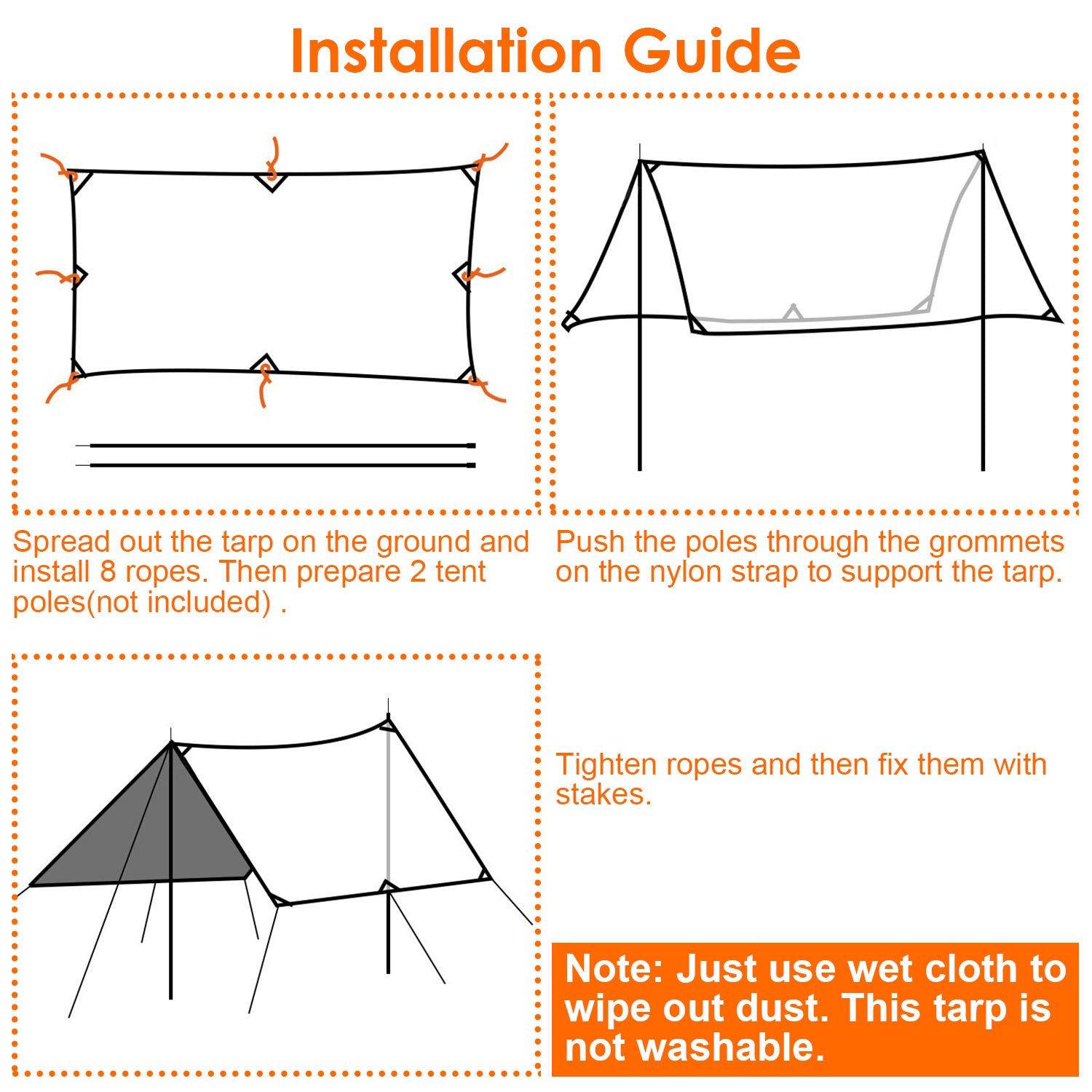 Installation Guide

Spread out the tarp on the ground and install 8 ropes. Then prepare 2 tent poles(not included) .

Push the poles through the grommets on the nylon strap to support the tarp.

Tighten ropes and then fix them with stakes.

Note: Just use wet cloth to wipe out dust. This tarp is not washable.