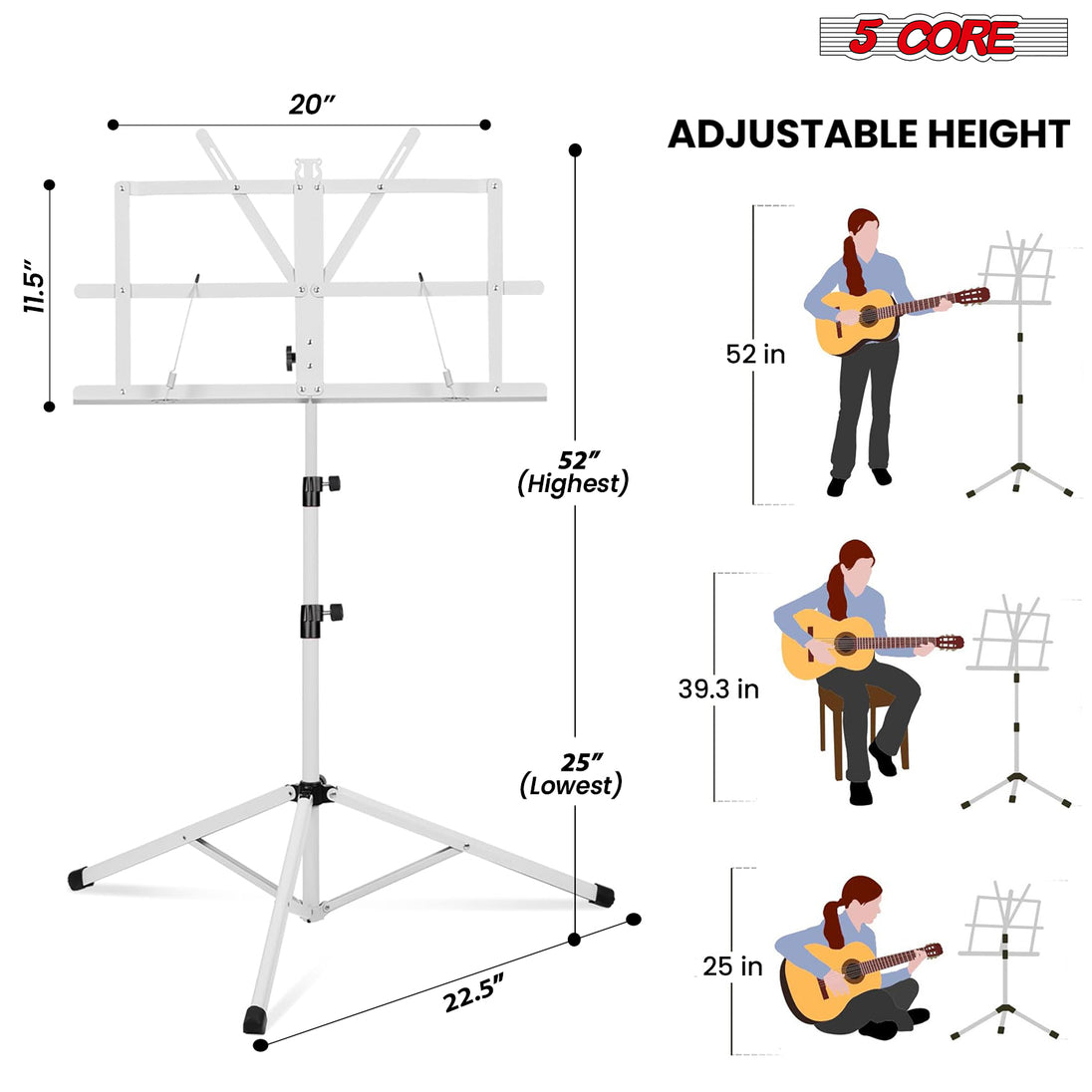 5 CORE

20"

11.5"

52"
(Highest)

25"
(Lowest)

22.5"

ADJUSTABLE HEIGHT

52 in

39.3 in

25 in