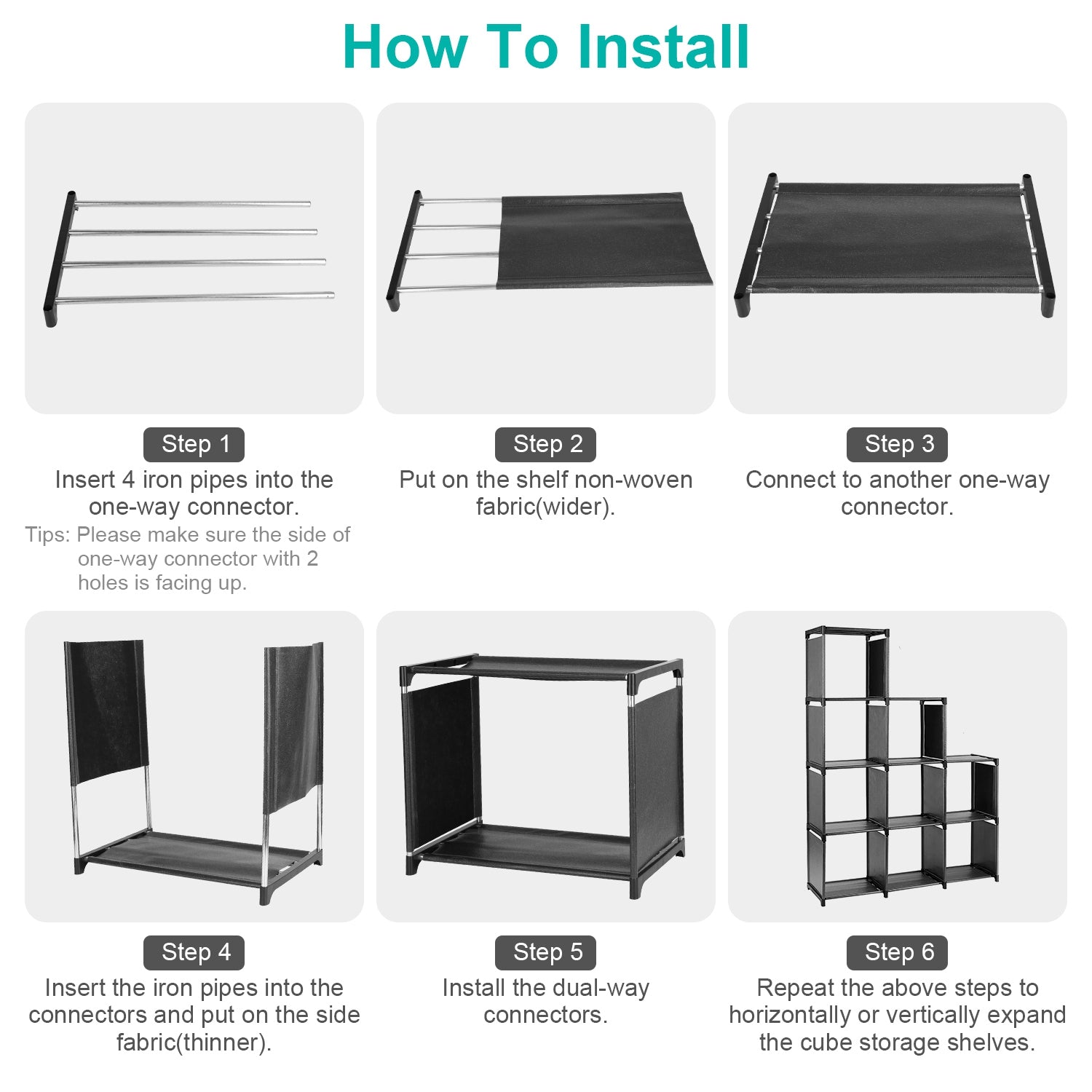 How To Install

Step 1
Insert 4 iron pipes into the one-way connector.
Tips: Please make sure the side of one-way connector with 2 holes is facing up.

Step 2
Put on the shelf non-woven fabric(wider).

Step 3
Connect to another one-way connector.

Step 4
Insert the iron pipes into the connectors and put on the side fabric(thinner).

Step 5
Install the dual-way connectors.

Step 6
Repeat the above steps to horizontally or vertically expand the cube storage shelves.