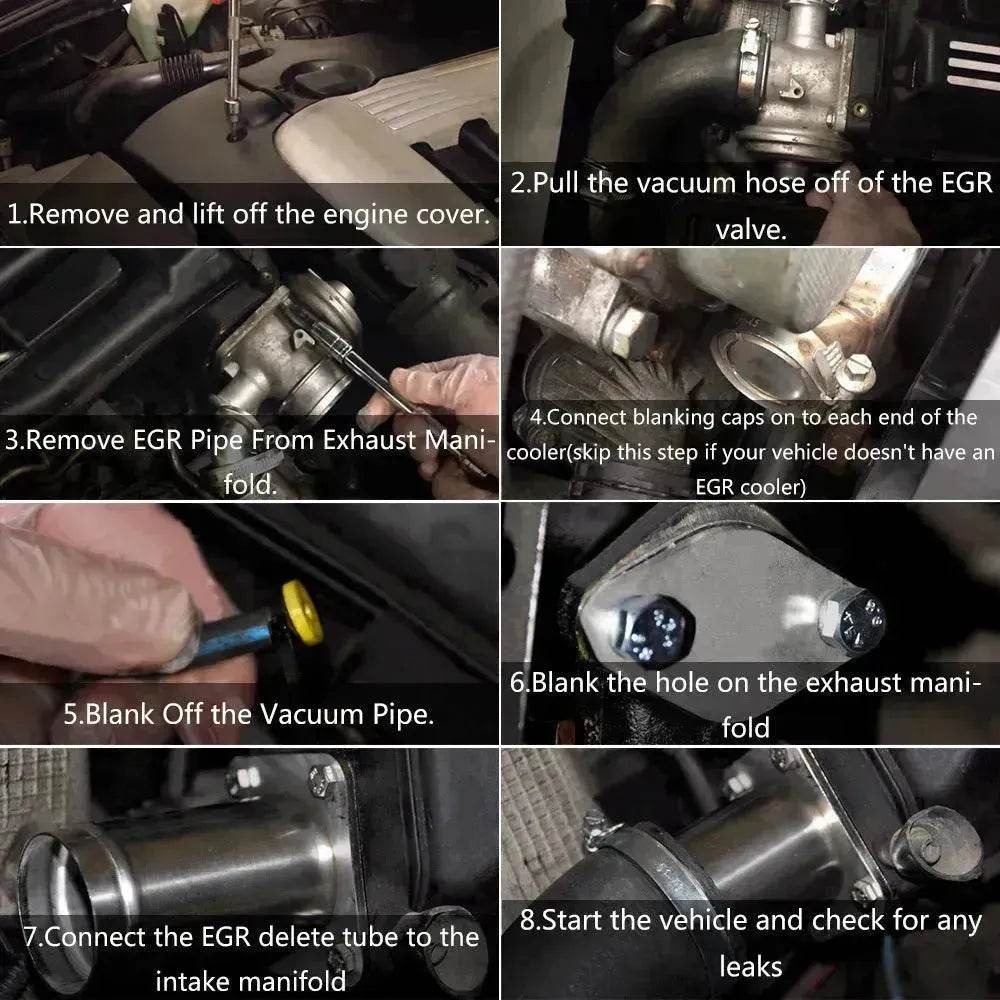 1.Remove and lift off the engine cover.

2.Pull the vacuum hose off of the EGR valve.

3.Remove EGR Pipe From Exhaust Manifold.

4.Connect blanking caps on to each end of the cooler(skip this step if your vehicle doesn't have an EGR cooler)

5.Blank Off the Vacuum Pipe.

6.Blank the hole on the exhaust manifold

7.Connect the EGR delete tube to the intake manifold

8.Start the vehicle and check for any leaks