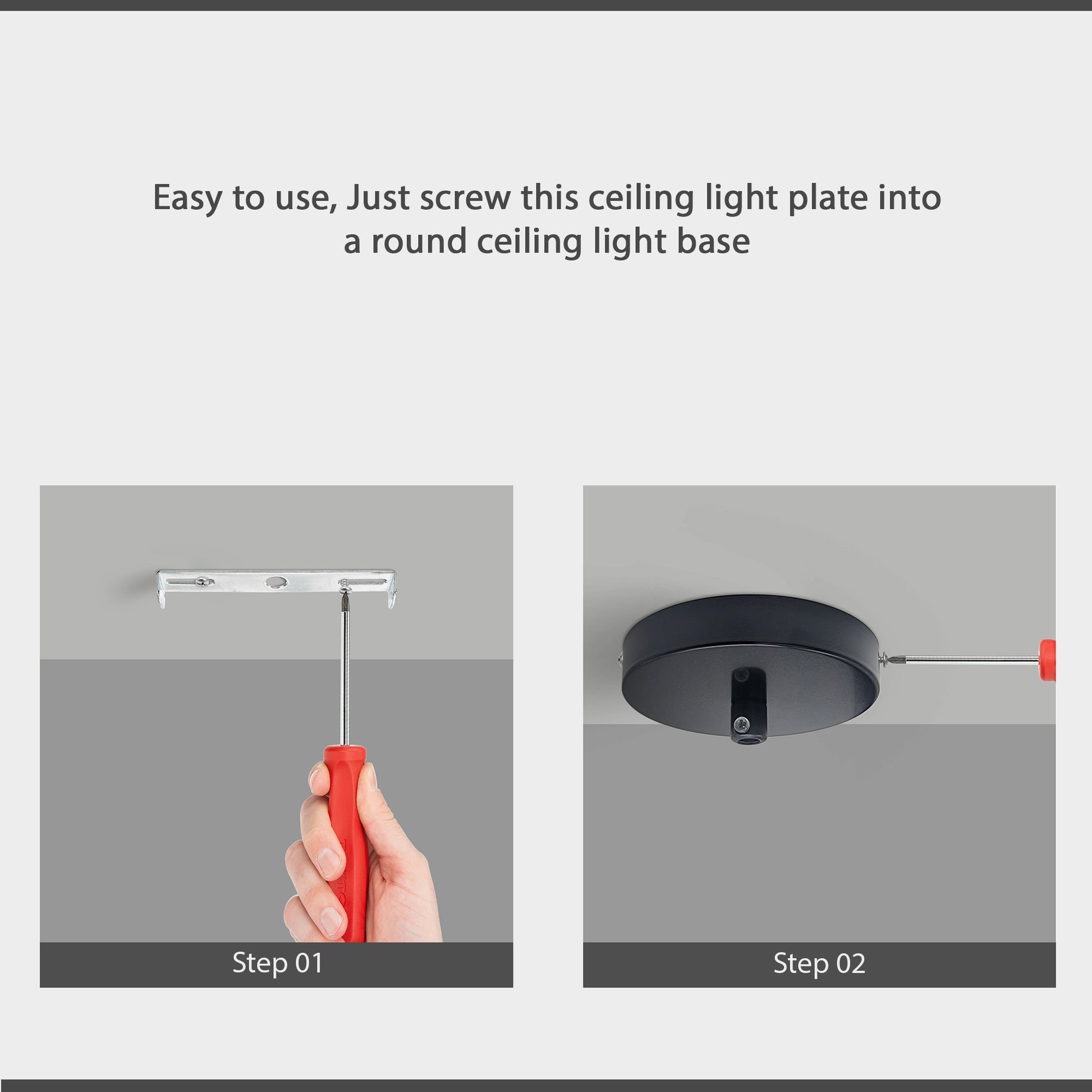 Easy to use, Just screw this ceiling light plate into a round ceiling light base

Step 01

Step 02