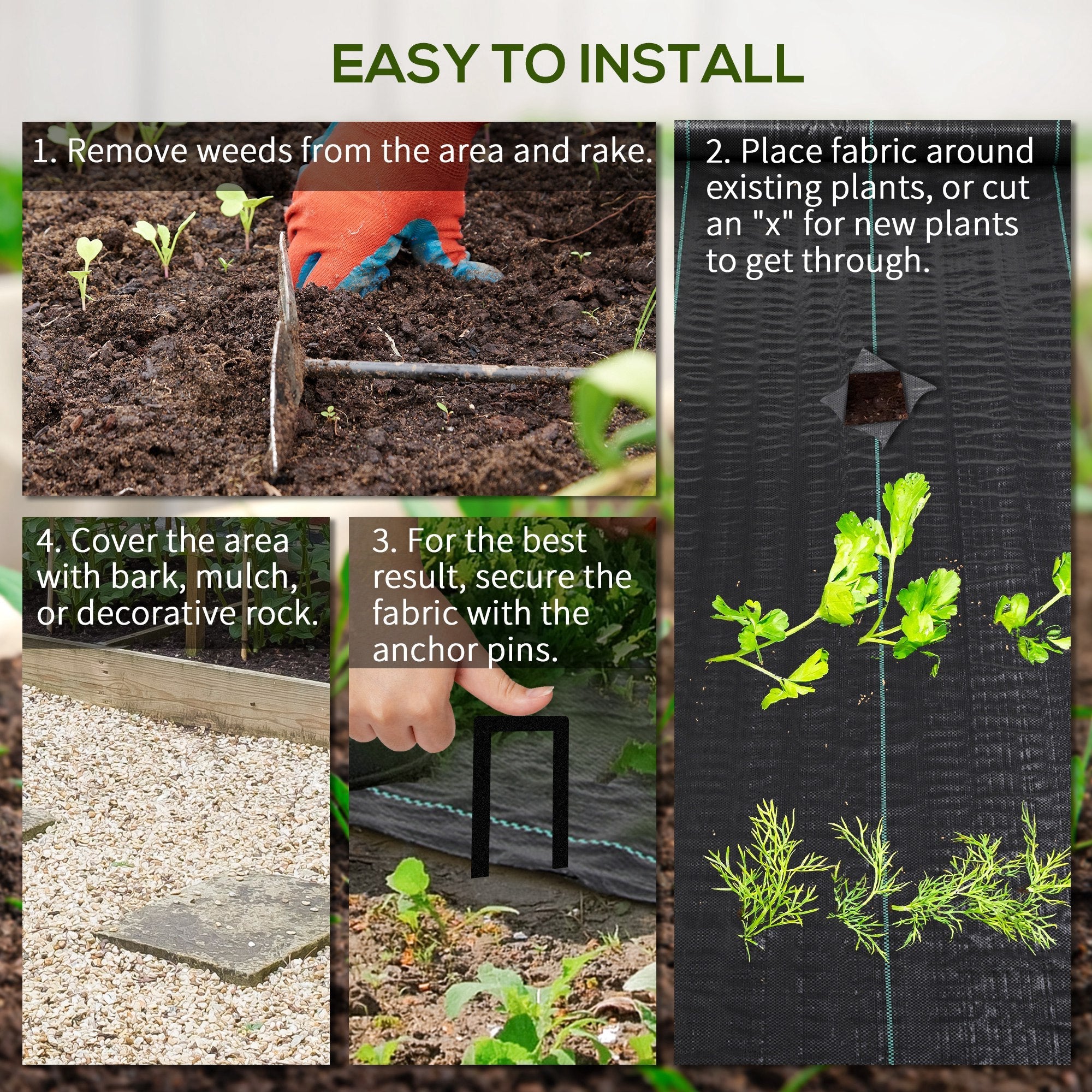 EASY TO INSTALL

1. Remove weeds from the area and rake.

2. Place fabric around existing plants, or cut an "x" for new plants to get through.

4. Cover the area with bark, mulch, or decorative rock.

3. For the best result, secure the fabric with the anchor pins.