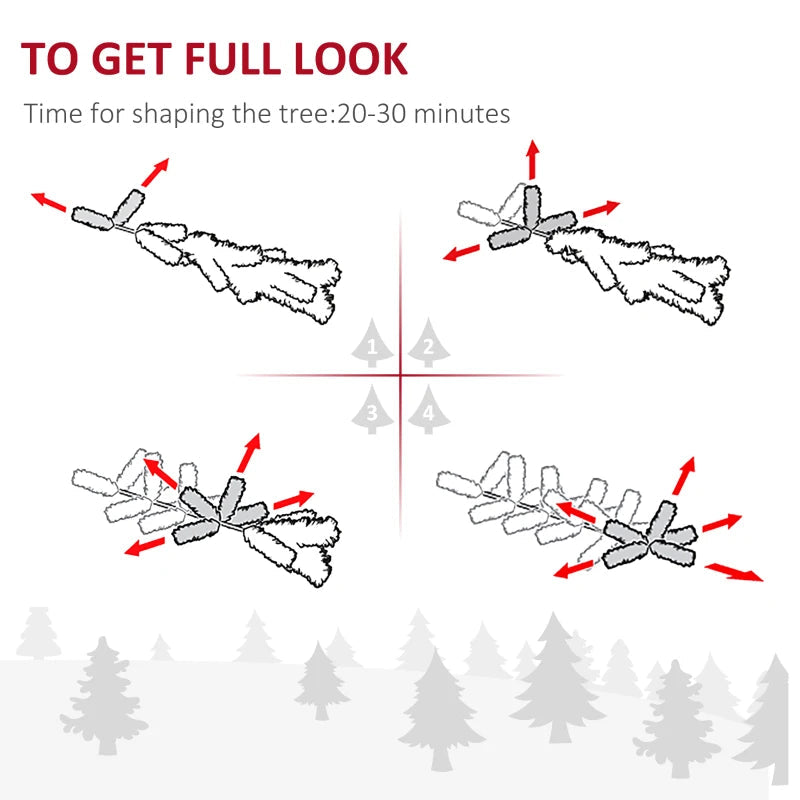 TO GET FULL LOOK

Time for shaping the tree:20-30 minutes

1 2

3 4