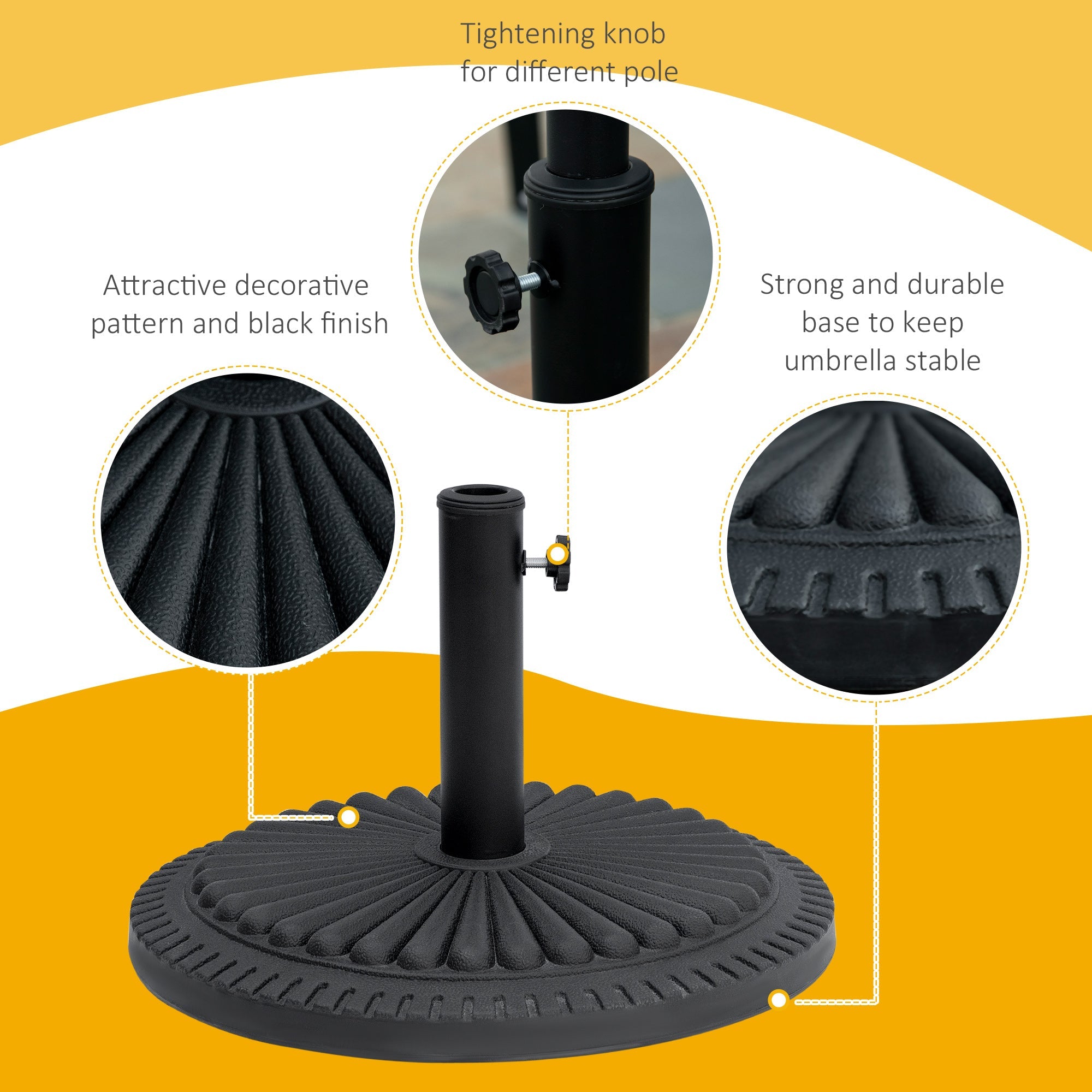 Tightening knob for different pole

Attractive decorative pattern and black finish

Strong and durable base to keep umbrella stable