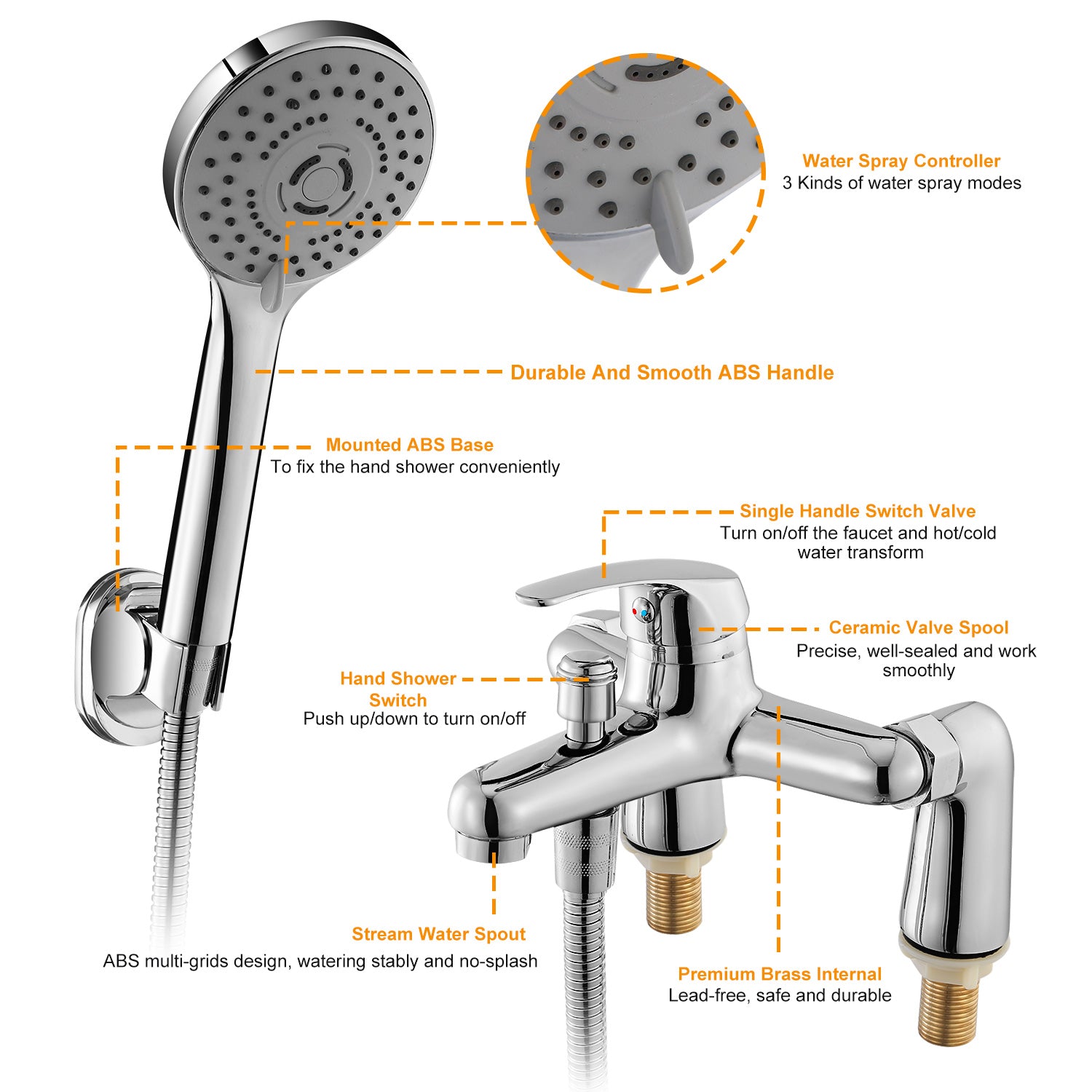 Water Spray Controller
3 Kinds of water spray modes

Durable And Smooth ABS Handle

Mounted ABS Base
To fix the hand shower conveniently

Single Handle Switch Valve
Turn on/off the faucet and hot/cold water transform

Ceramic Valve Spool
Precise, well-sealed and work smoothly

Hand Shower Switch
Push up/down to turn on/off

Stream Water Spout
ABS multi-grids design, watering stably and no-splash

Premium Brass Internal
Lead-free, safe and durable