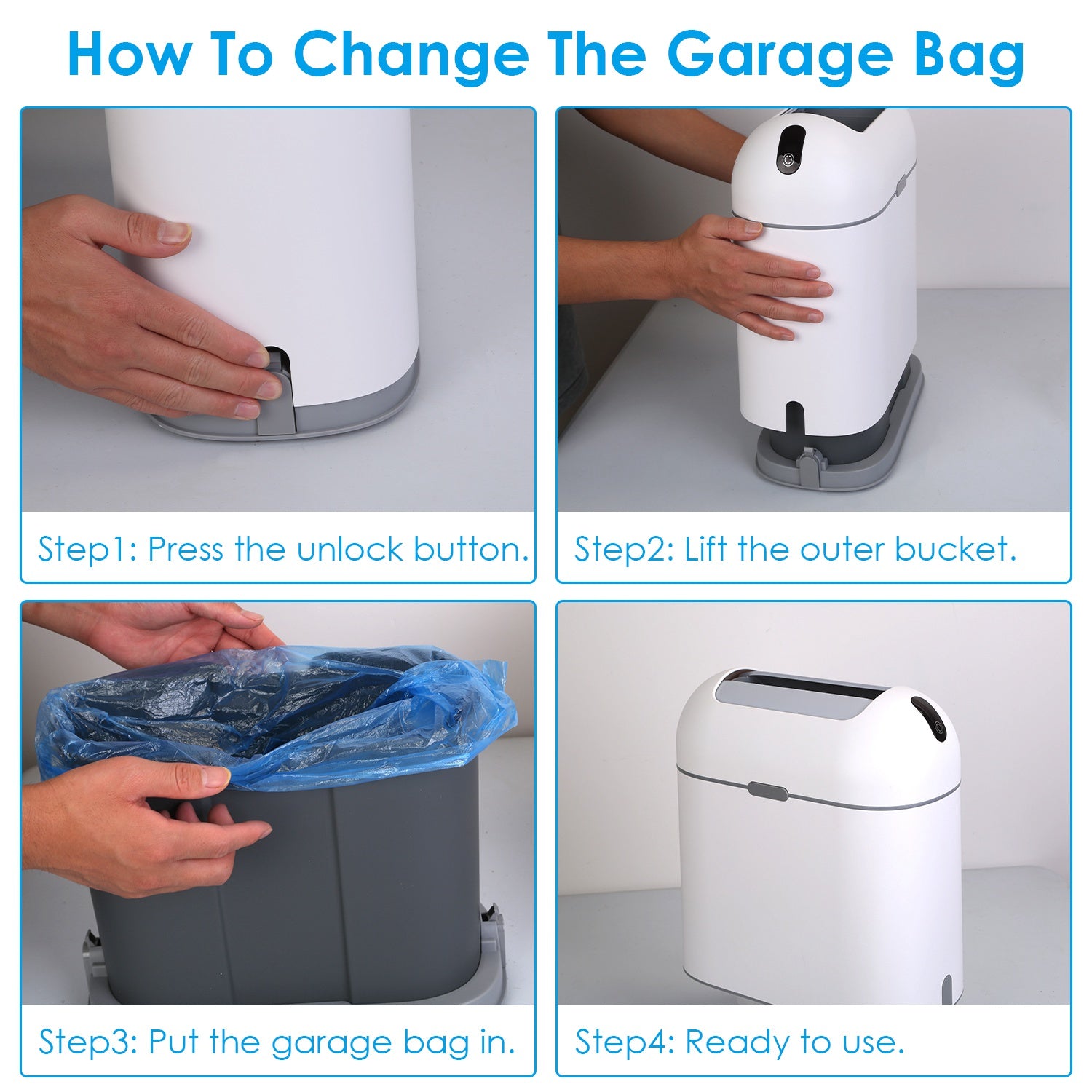 How To Change The Garage Bag

Step1: Press the unlock button.

Step2: Lift the outer bucket.

Step3: Put the garage bag in.

Step4: Ready to use.