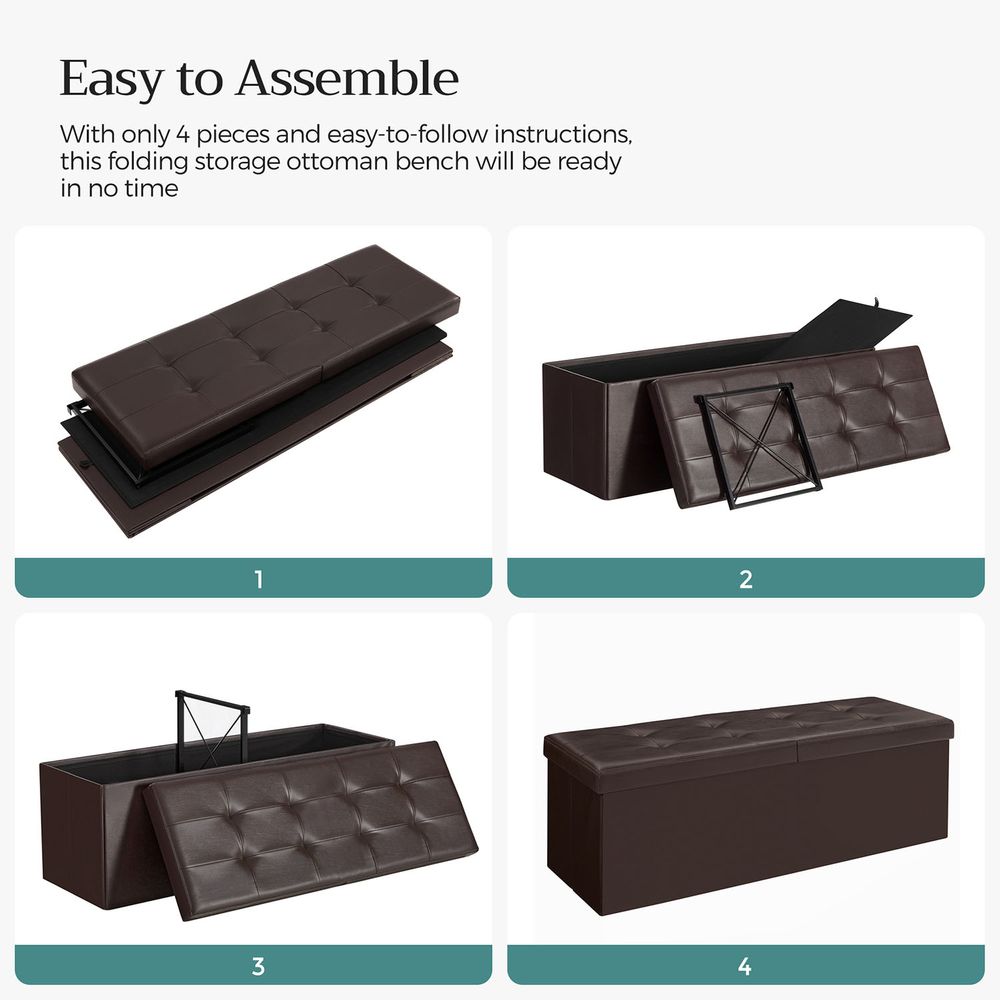 Easy to Assemble

With only 4 pieces and easy-to-follow instructions, this folding storage ottoman bench will be ready in no time

1

2

3

4