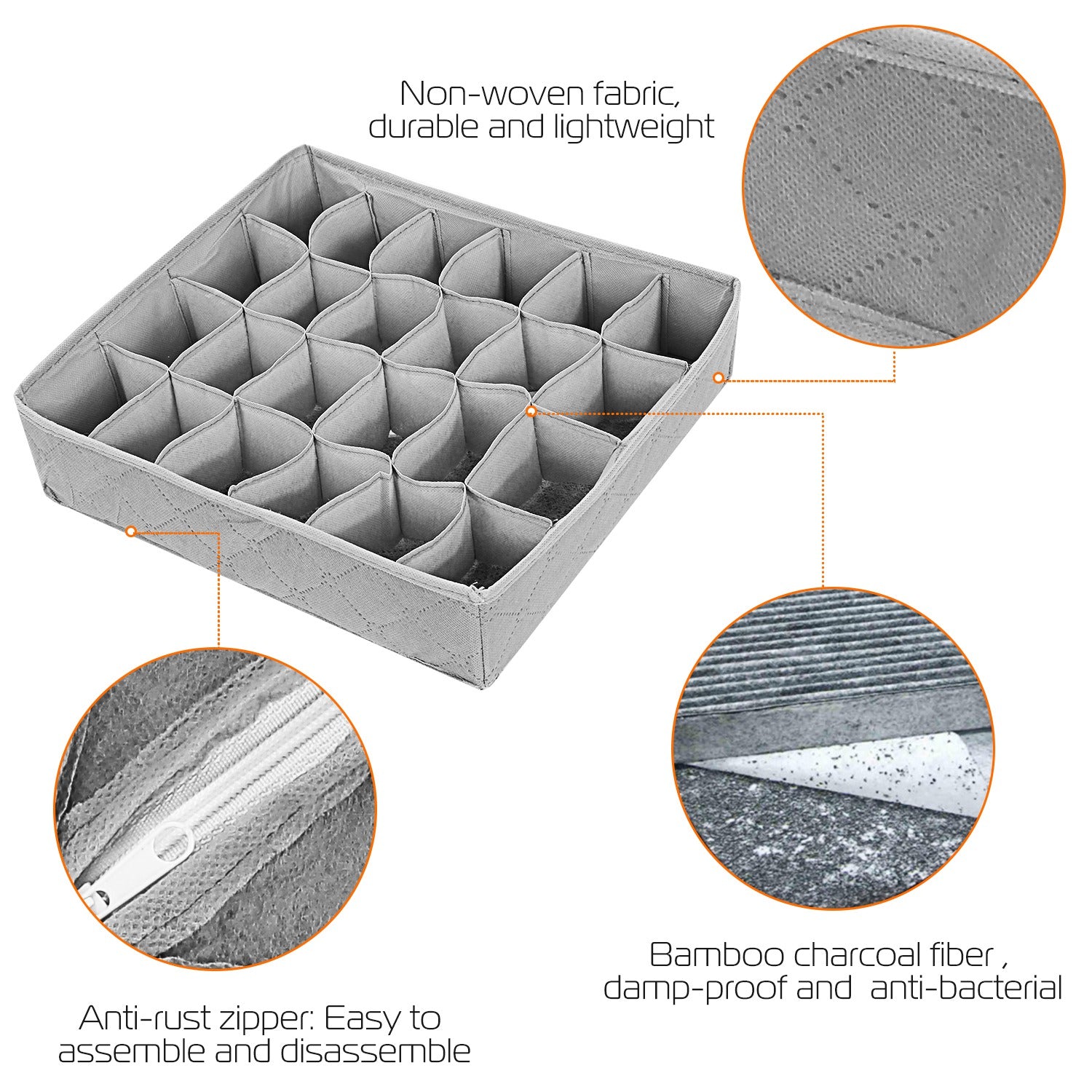 Non-woven fabric,
durable and lightweight

Bamboo charcoal fiber ,
damp-proof and anti-bacterial

Anti-rust zipper: Easy to
assemble and disassemble