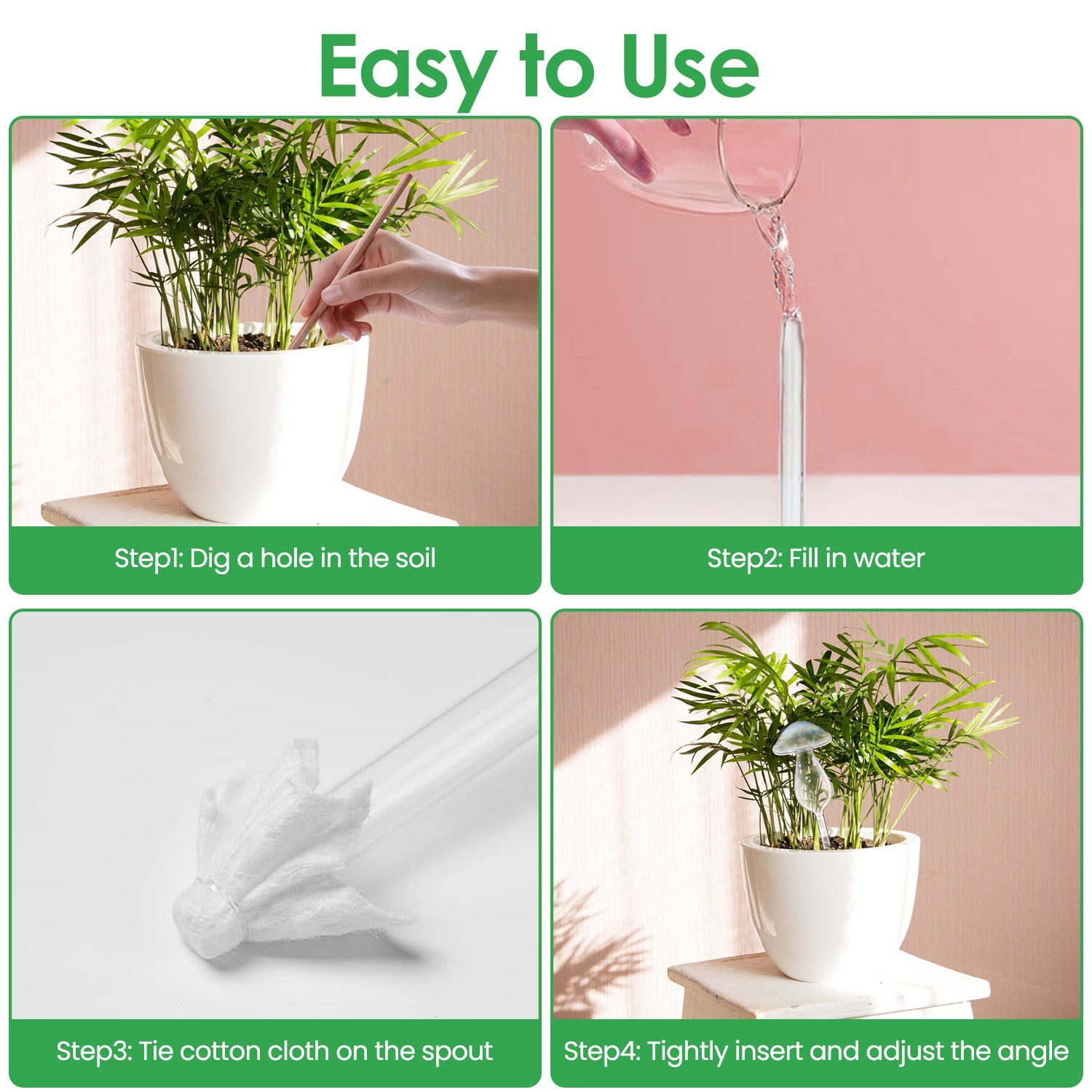 Easy to Use

Step1: Dig a hole in the soil

Step2: Fill in water

Step3: Tie cotton cloth on the spout

Step4: Tightly insert and adjust the angle