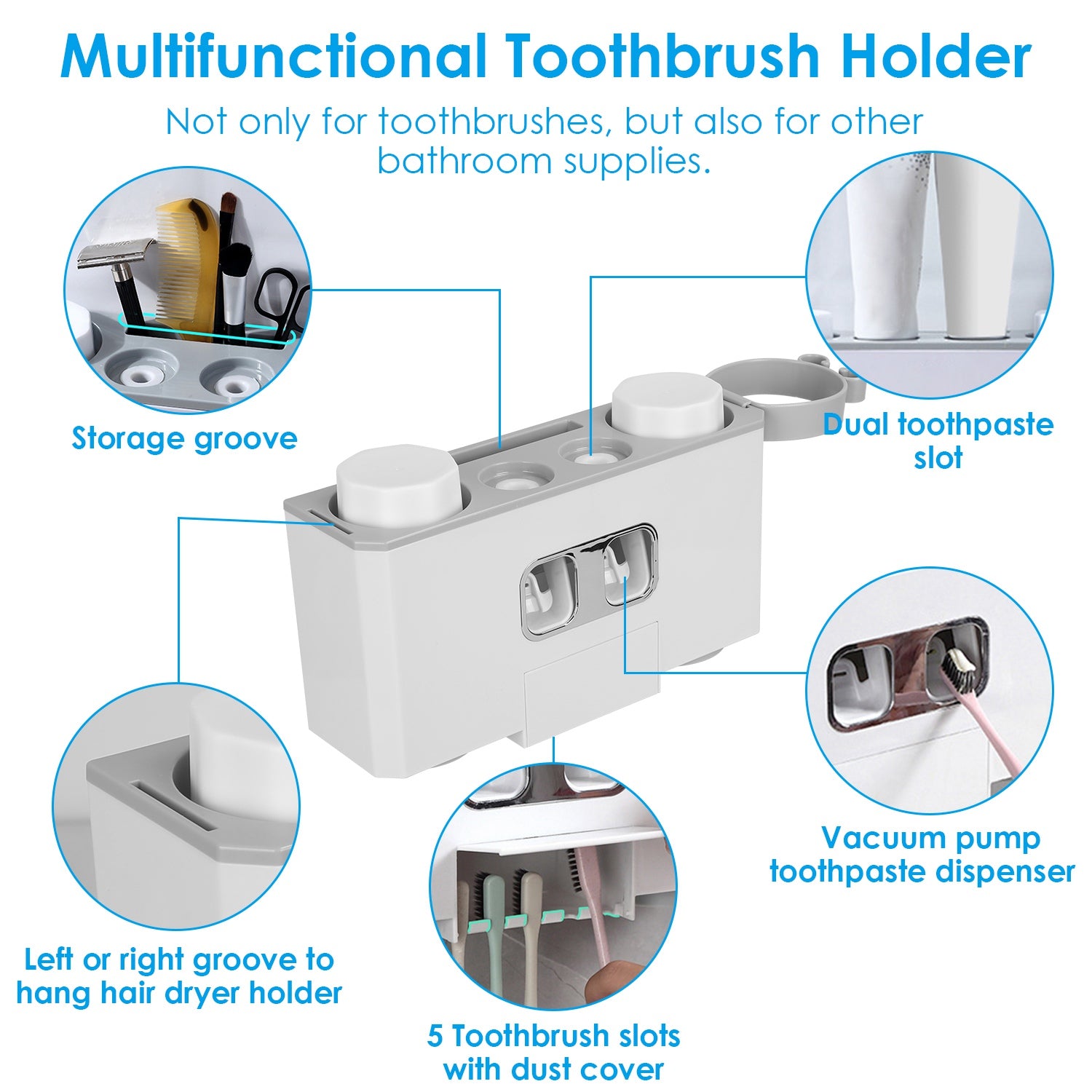 Multifunctional Toothbrush Holder

Not only for toothbrushes, but also for other bathroom supplies.

Storage groove

Dual toothpaste slot

Vacuum pump toothpaste dispenser

Left or right groove to hang hair dryer holder

5 Toothbrush slots with dust cover