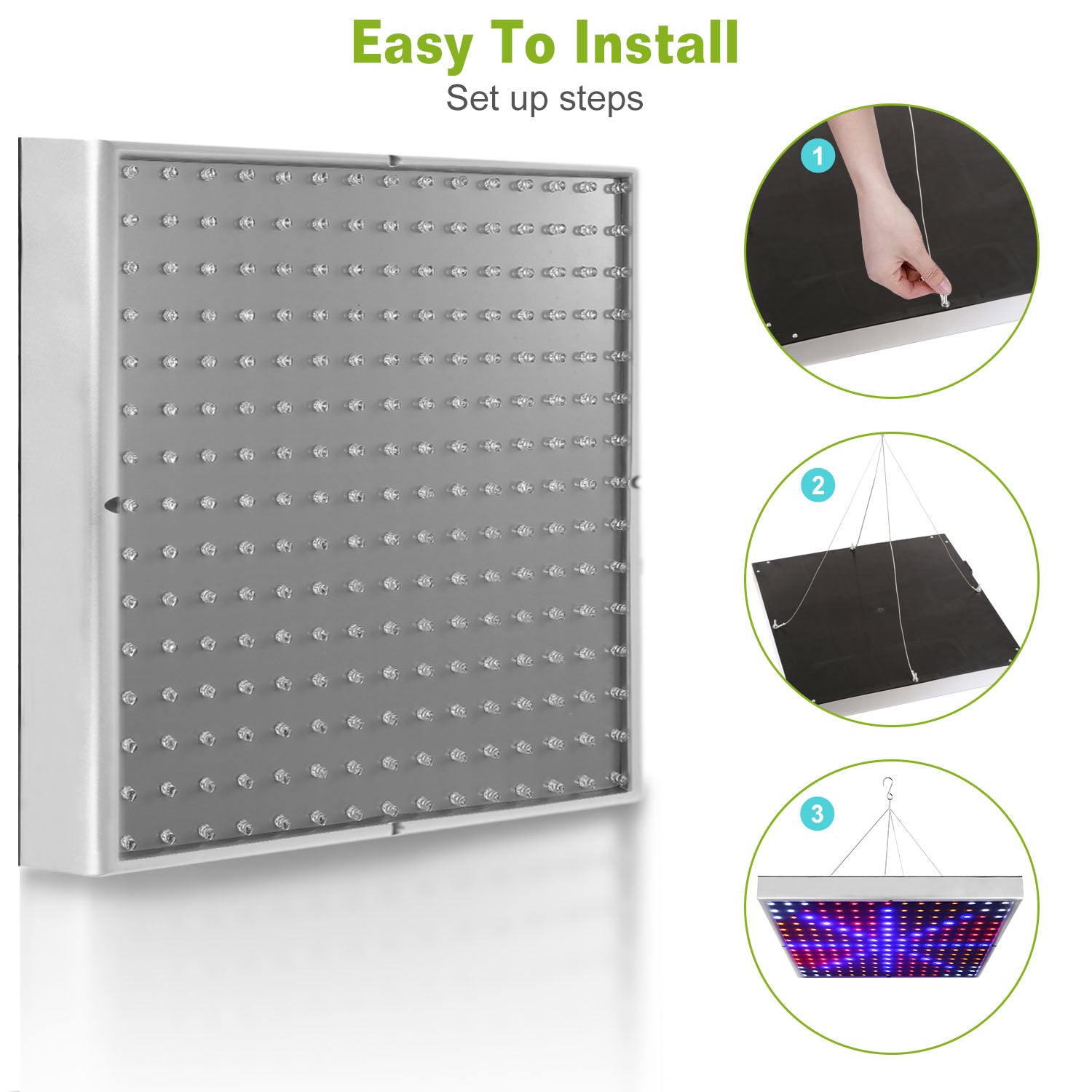 Easy To Install

Set up steps

1

2

3