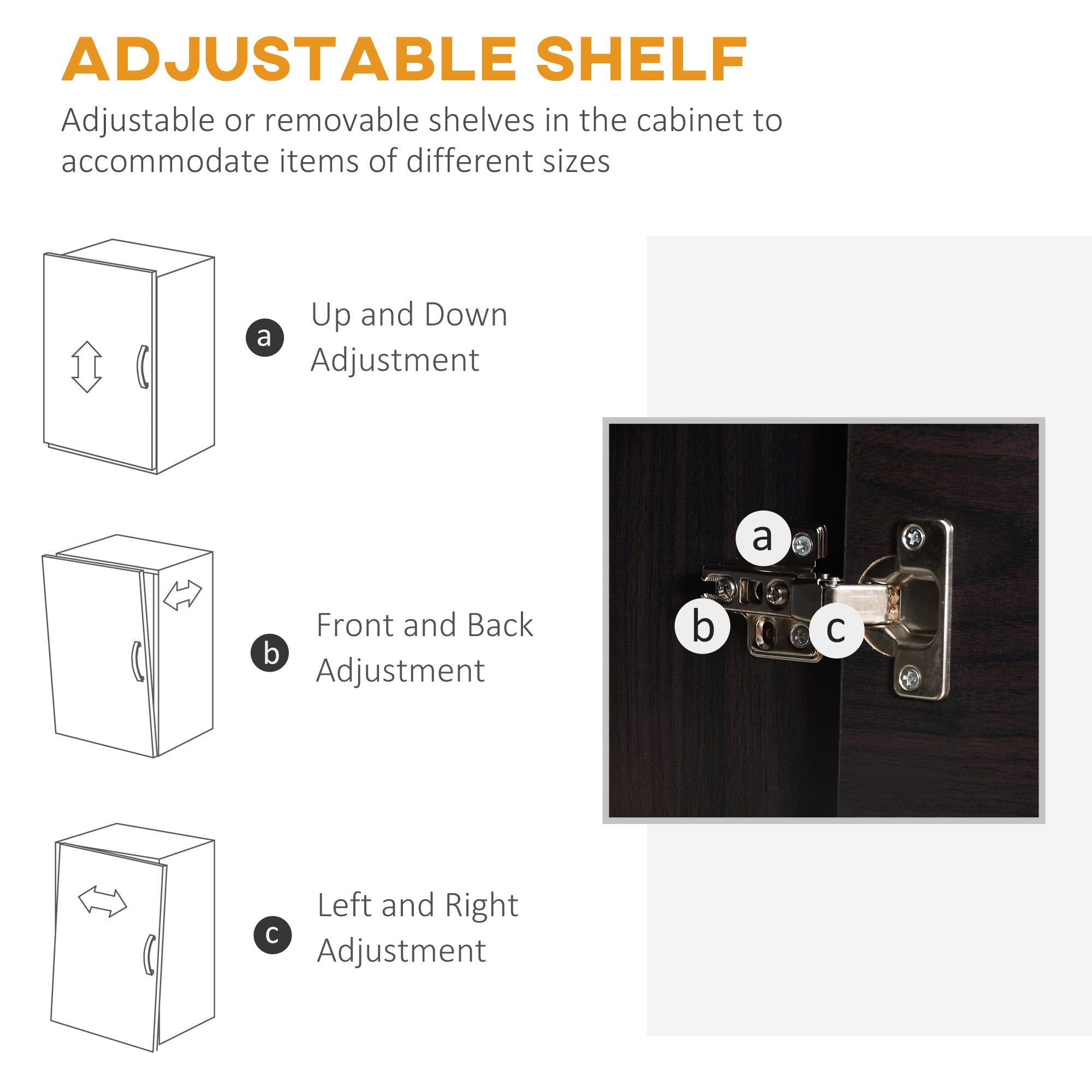 ADJUSTABLE SHELF

Adjustable or removable shelves in the cabinet to accommodate items of different sizes

a Up and Down Adjustment

b Front and Back Adjustment

c Left and Right Adjustment

a

b

c