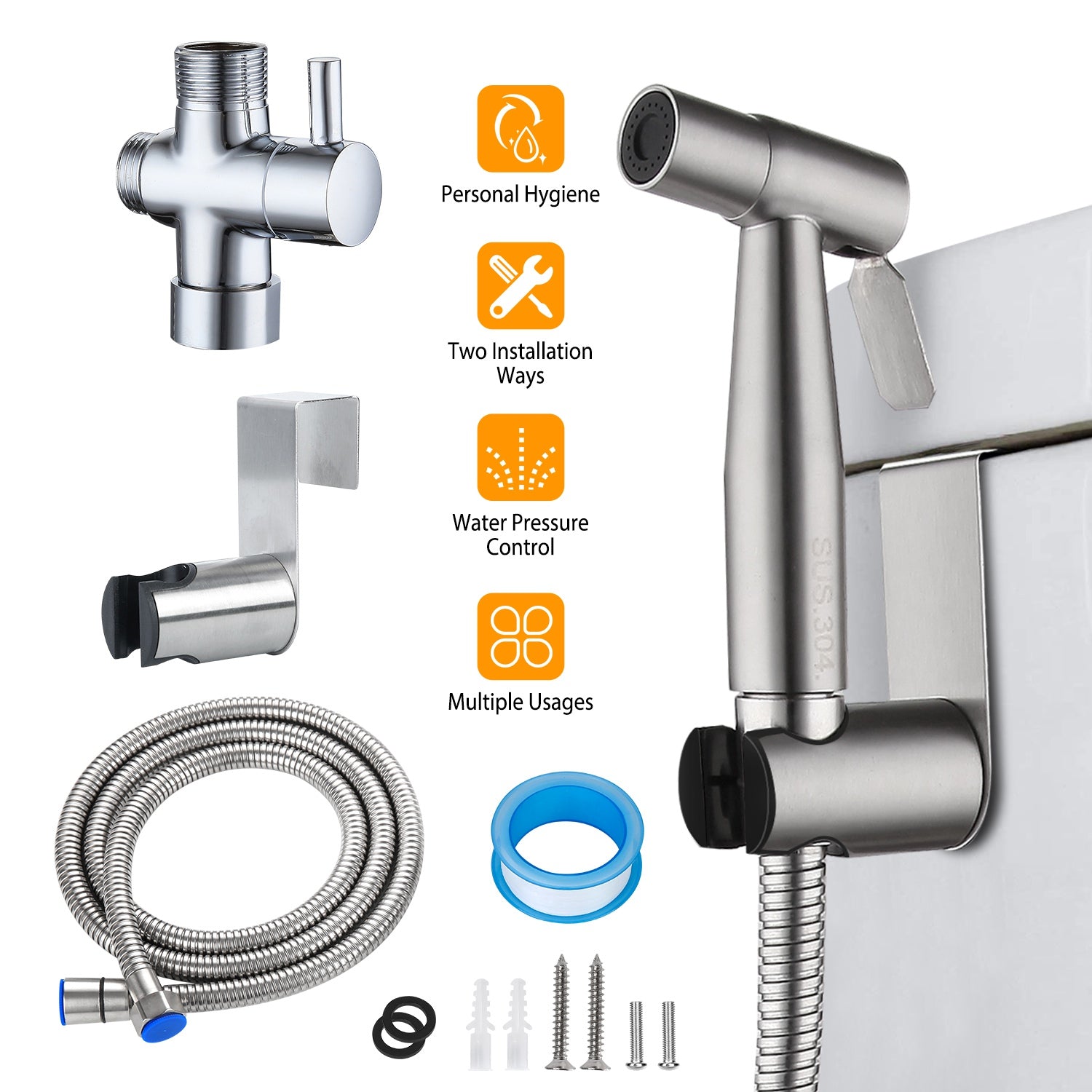 Personal Hygiene

Two Installation Ways

Water Pressure Control

Multiple Usages

SUS.304.