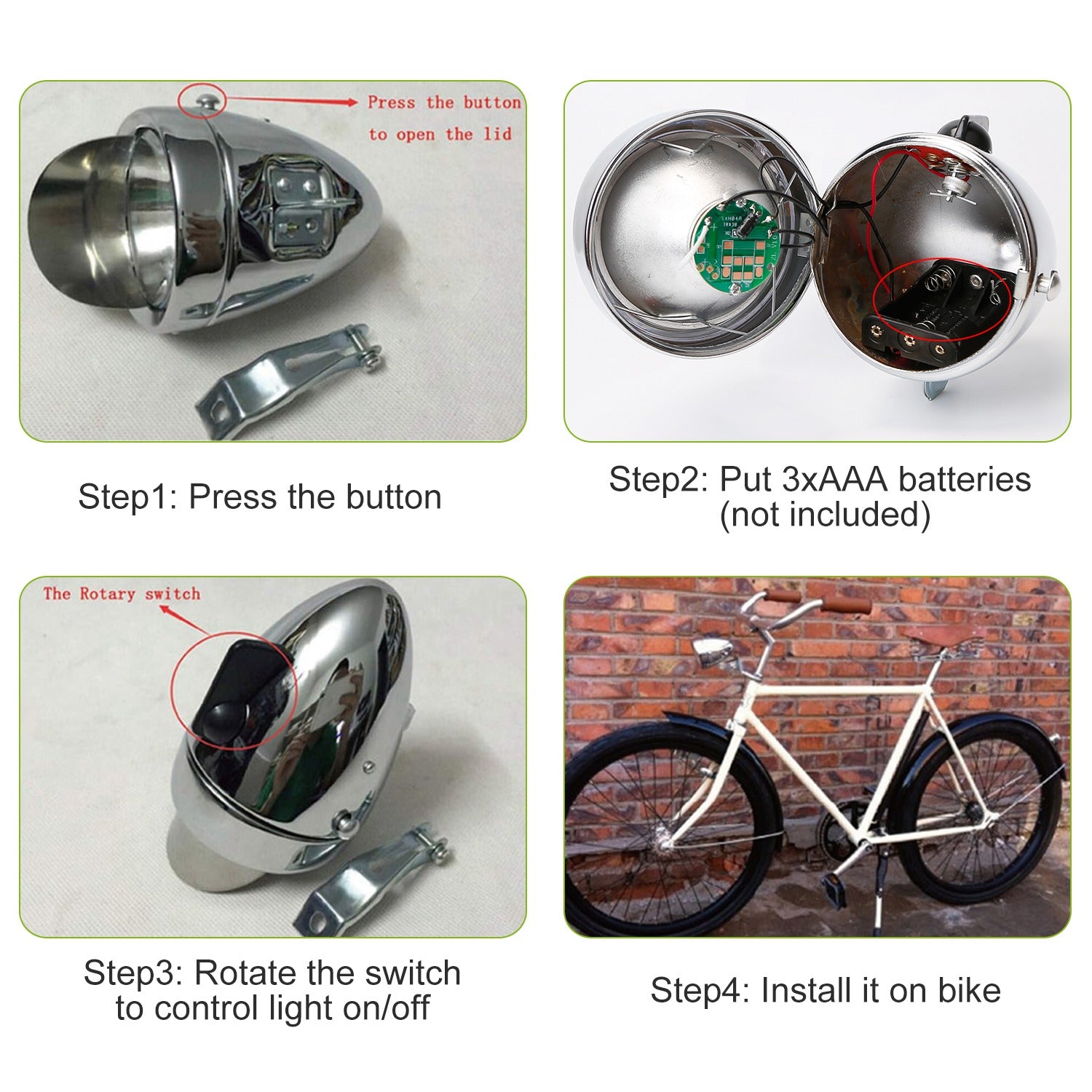 Press the button to open the lid

Step1: Press the button

Step2: Put 3xAAA batteries (not included)

The Rotary switch

Step3: Rotate the switch to control light on/off

Step4: Install it on bike