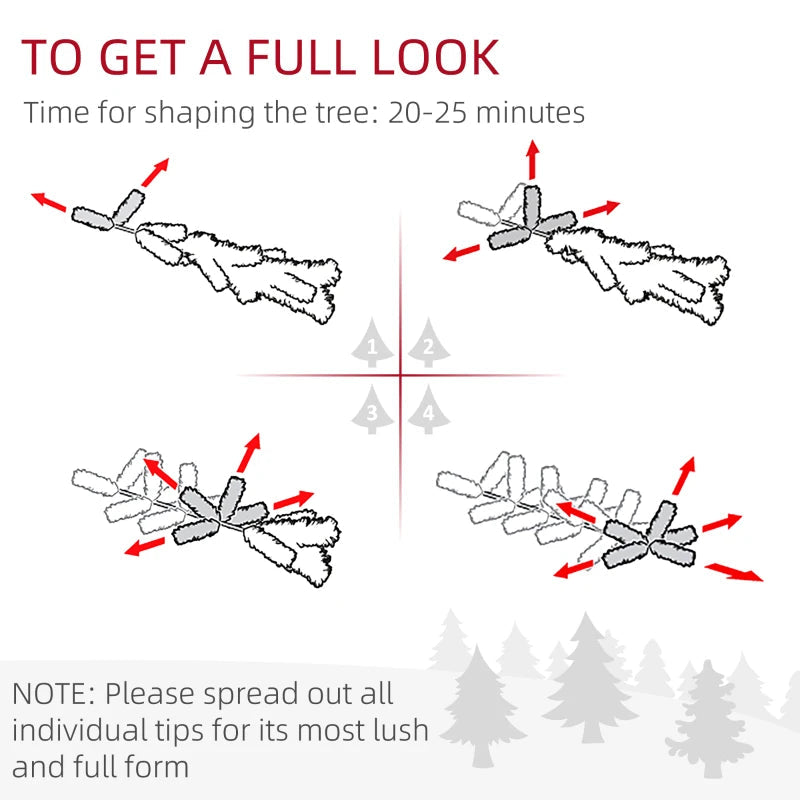 TO GET A FULL LOOK

Time for shaping the tree: 20-25 minutes

1 2

3 4

NOTE: Please spread out all individual tips for its most lush and full form