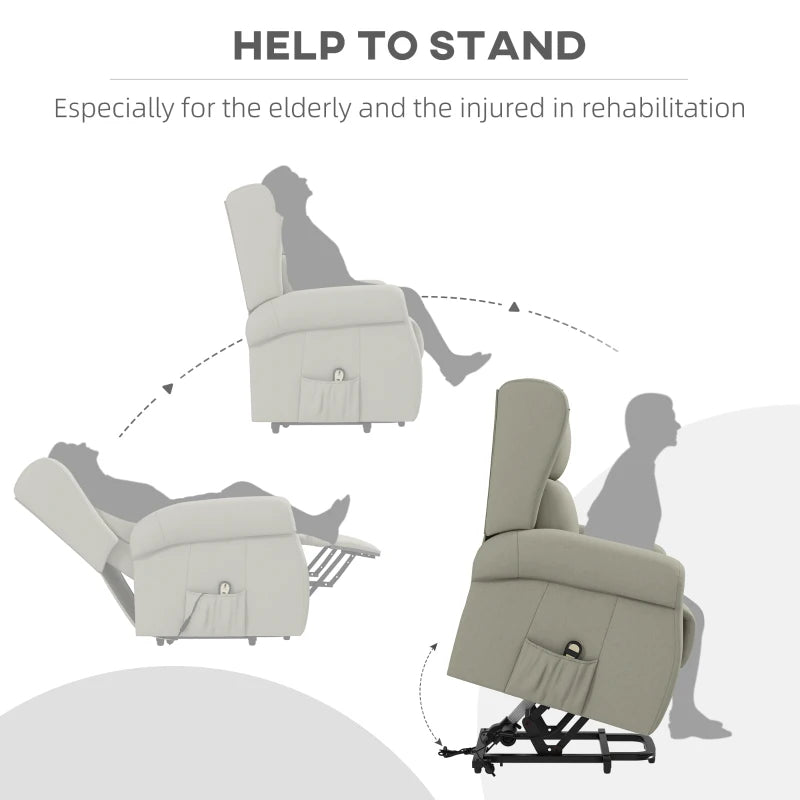 HELP TO STAND

Especially for the elderly and the injured in rehabilitation