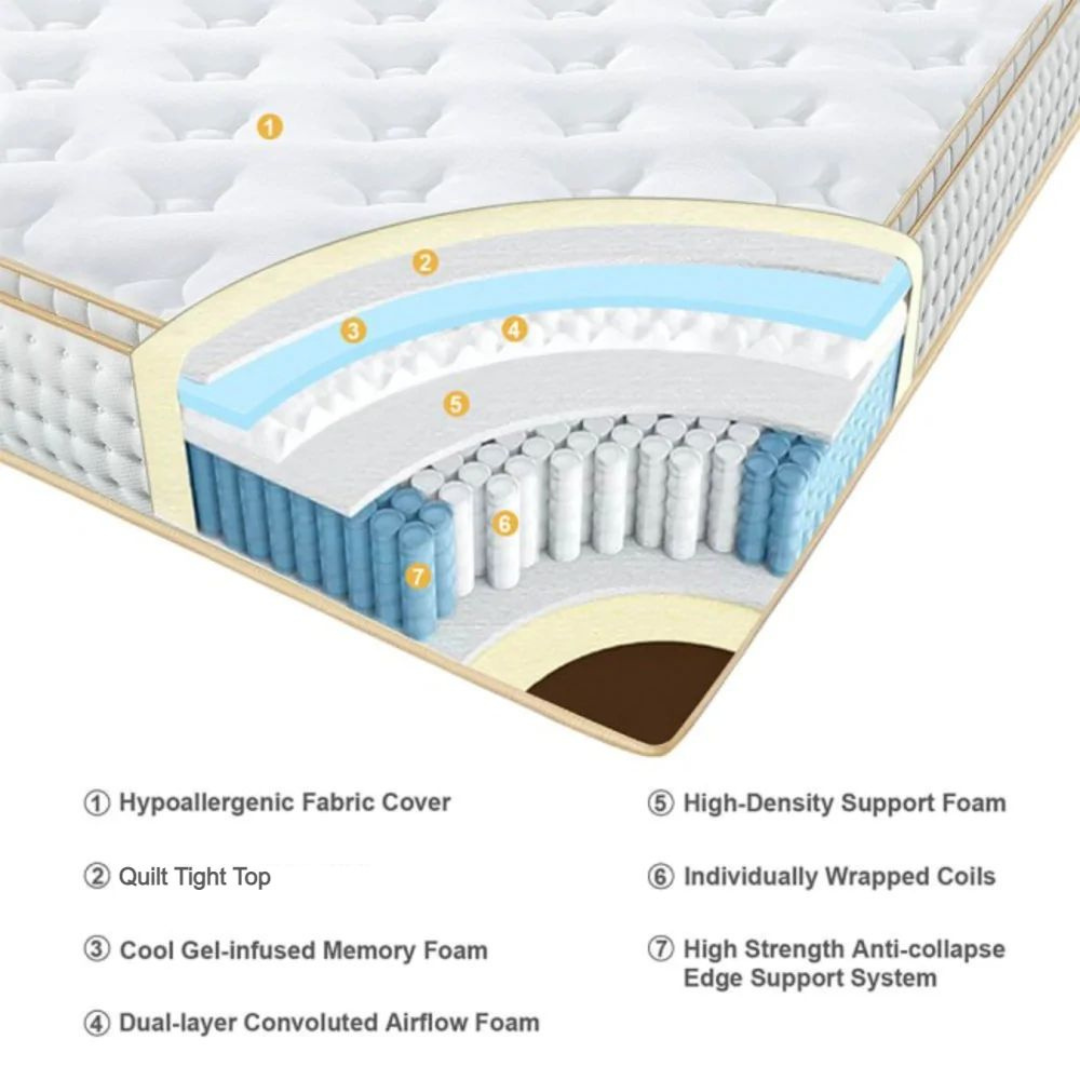 1

2

3

4

5

6

7

① Hypoallergenic Fabric Cover

② Quilt Tight Top

③ Cool Gel-infused Memory Foam

④ Dual-layer Convoluted Airflow Foam

⑤ High-Density Support Foam

⑥ Individually Wrapped Coils

⑦ High Strength Anti-collapse Edge Support System